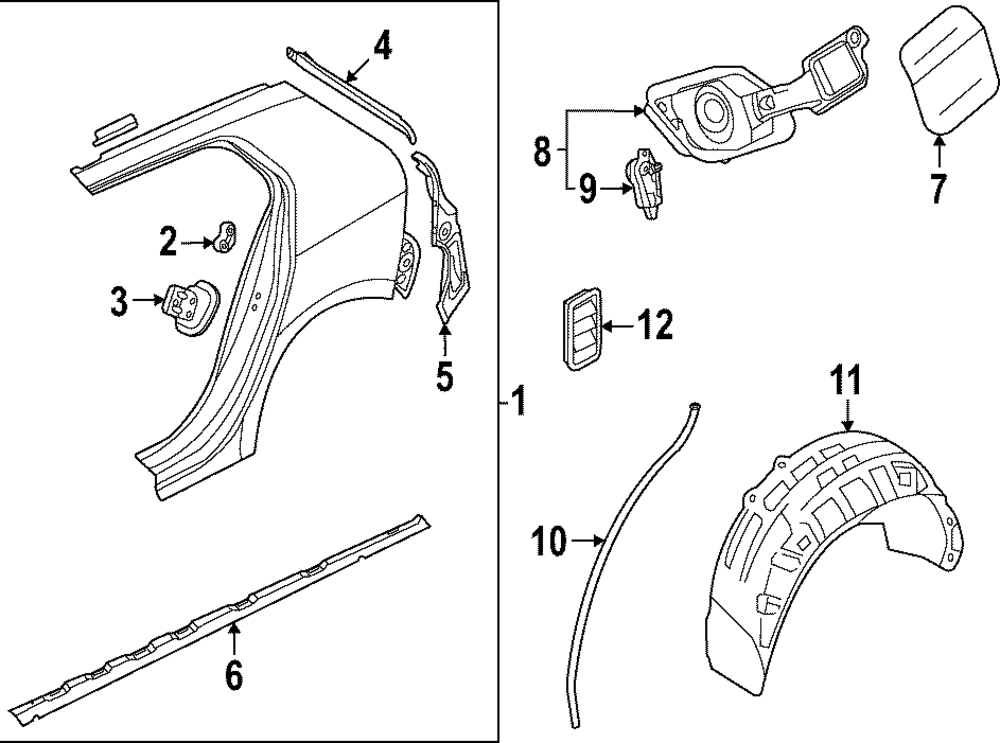 4
2
3
5
1
6
8
9
7
12
11
10