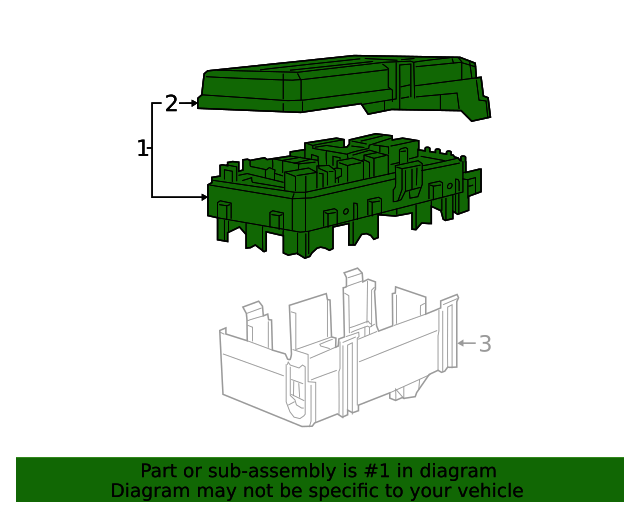 2
1
3

Part or sub-assembly is #1 in diagram
Diagram may not be specific to your vehicle