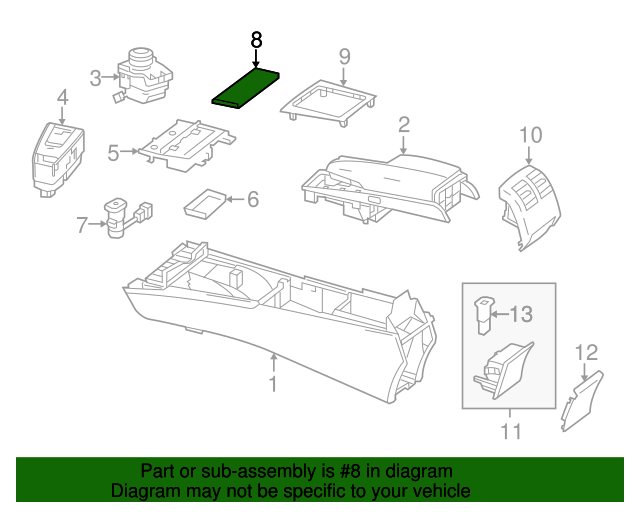 8
9
3
4
2
10
5
6
7
13
12
1
11

Part or sub-assembly is #8 in diagram
Diagram may not be specific to your vehicle