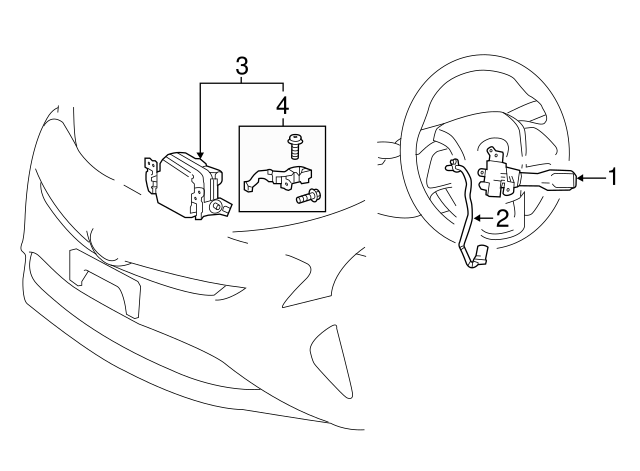 3
4
1
2