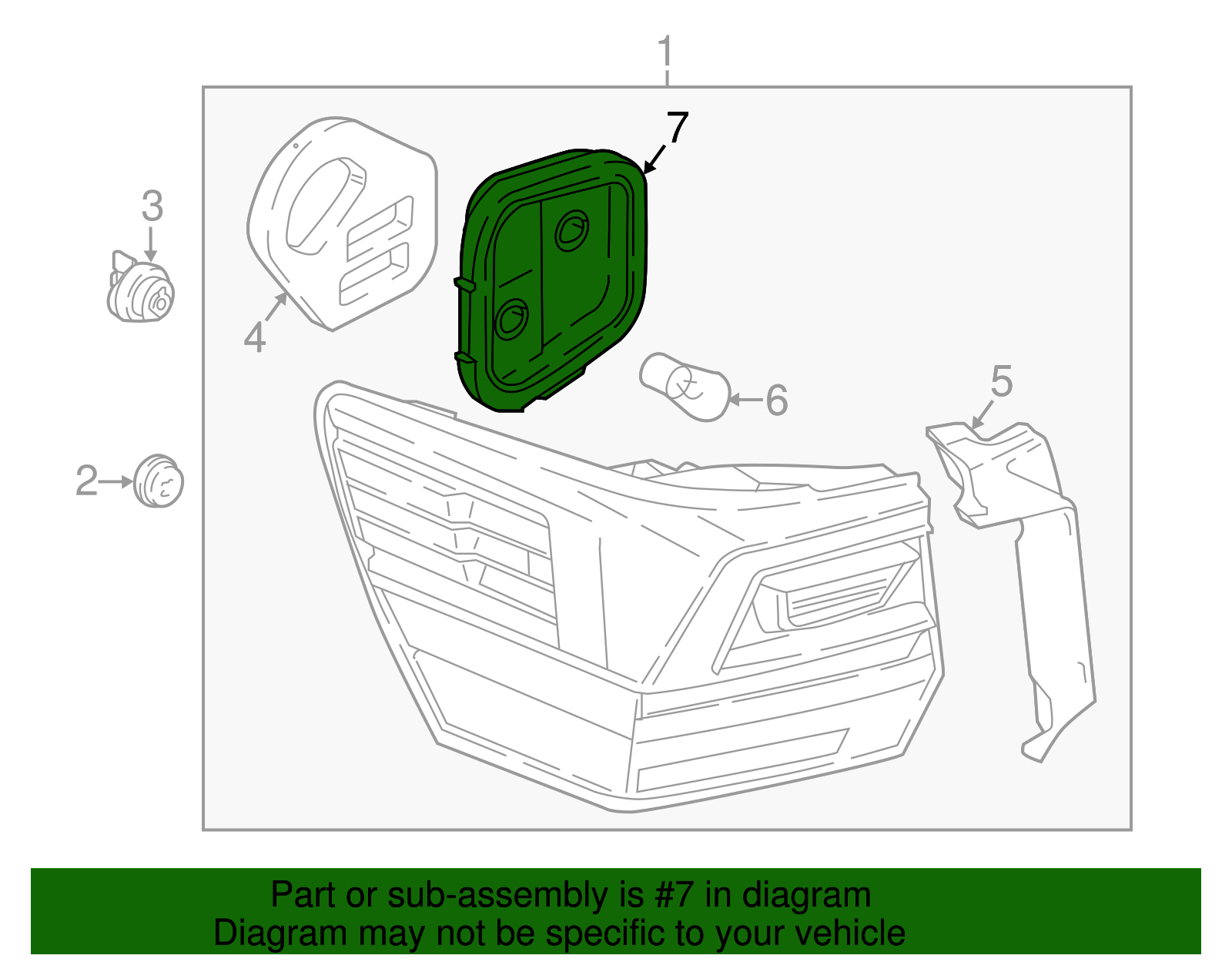 1
7
3
4
6
5
2

Part or sub-assembly is #7 in diagram
Diagram may not be specific to your vehicle