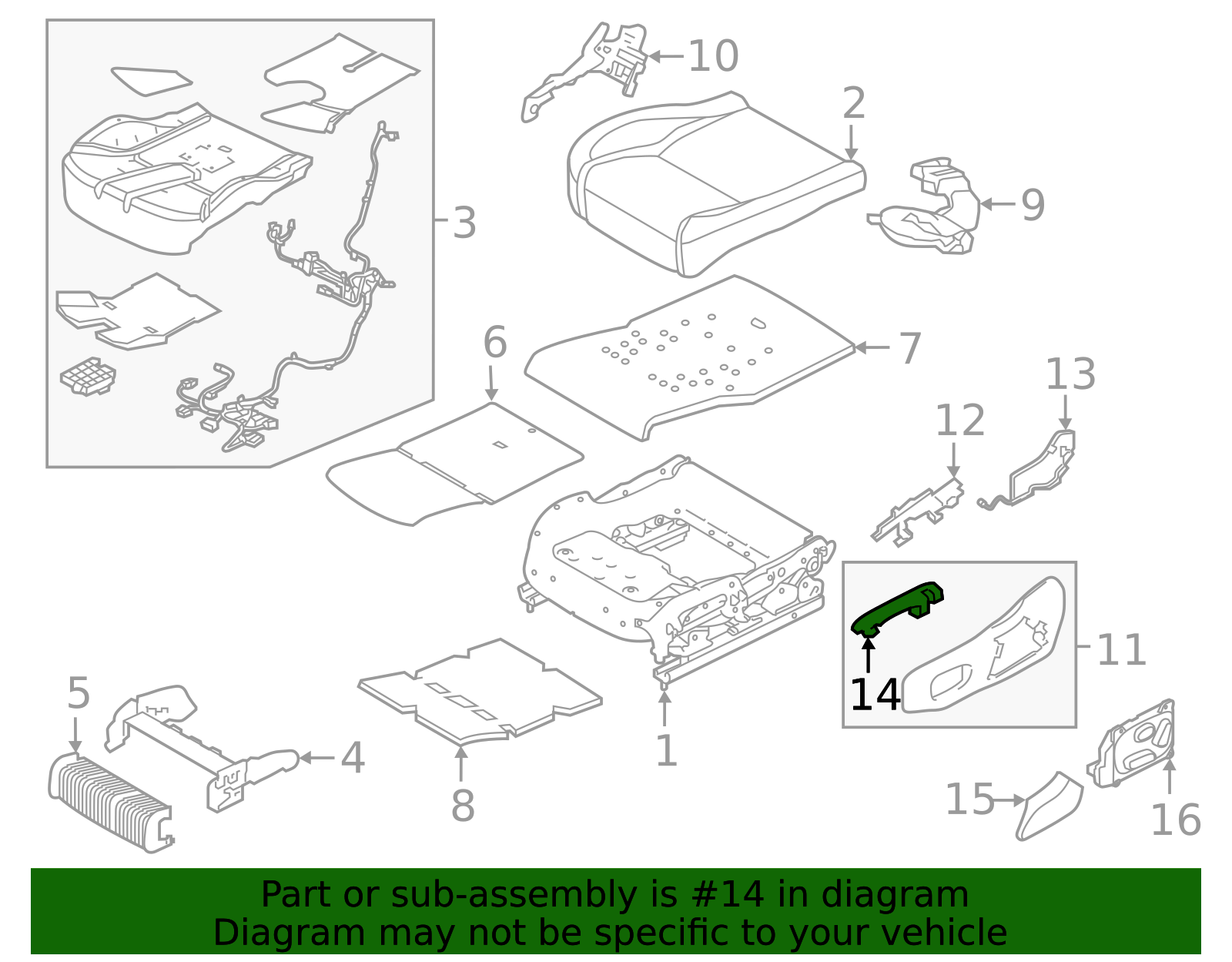 10
2
3
9
6
7
13
12
11
14
5
4
8
1
15
16

Part or sub-assembly is #14 in diagram
Diagram may not be specific to your vehicle