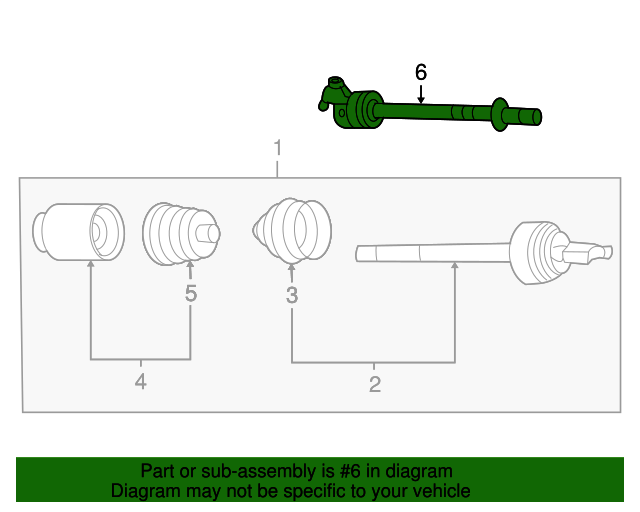 6

1

5

3

4

2

Part or sub-assembly is #6 in diagram
Diagram may not be specific to your vehicle