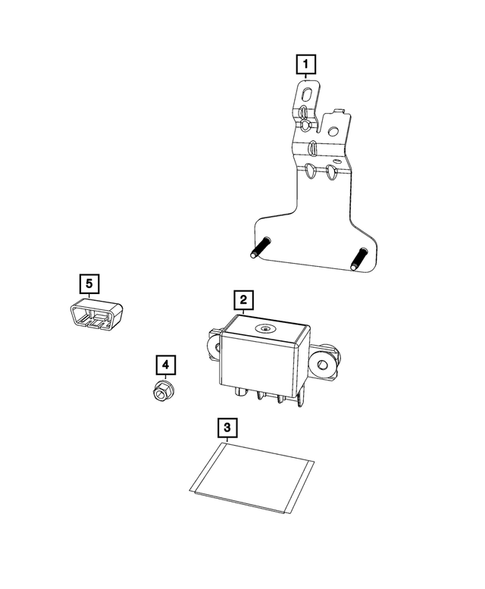 1

5

2

4

3