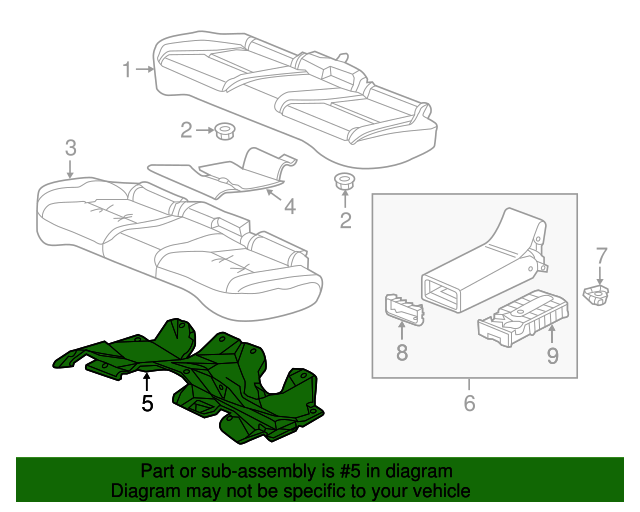 1
2
3
4
2
7
8
9
5
6

Part or sub-assembly is #5 in diagram
Diagram may not be specific to your vehicle