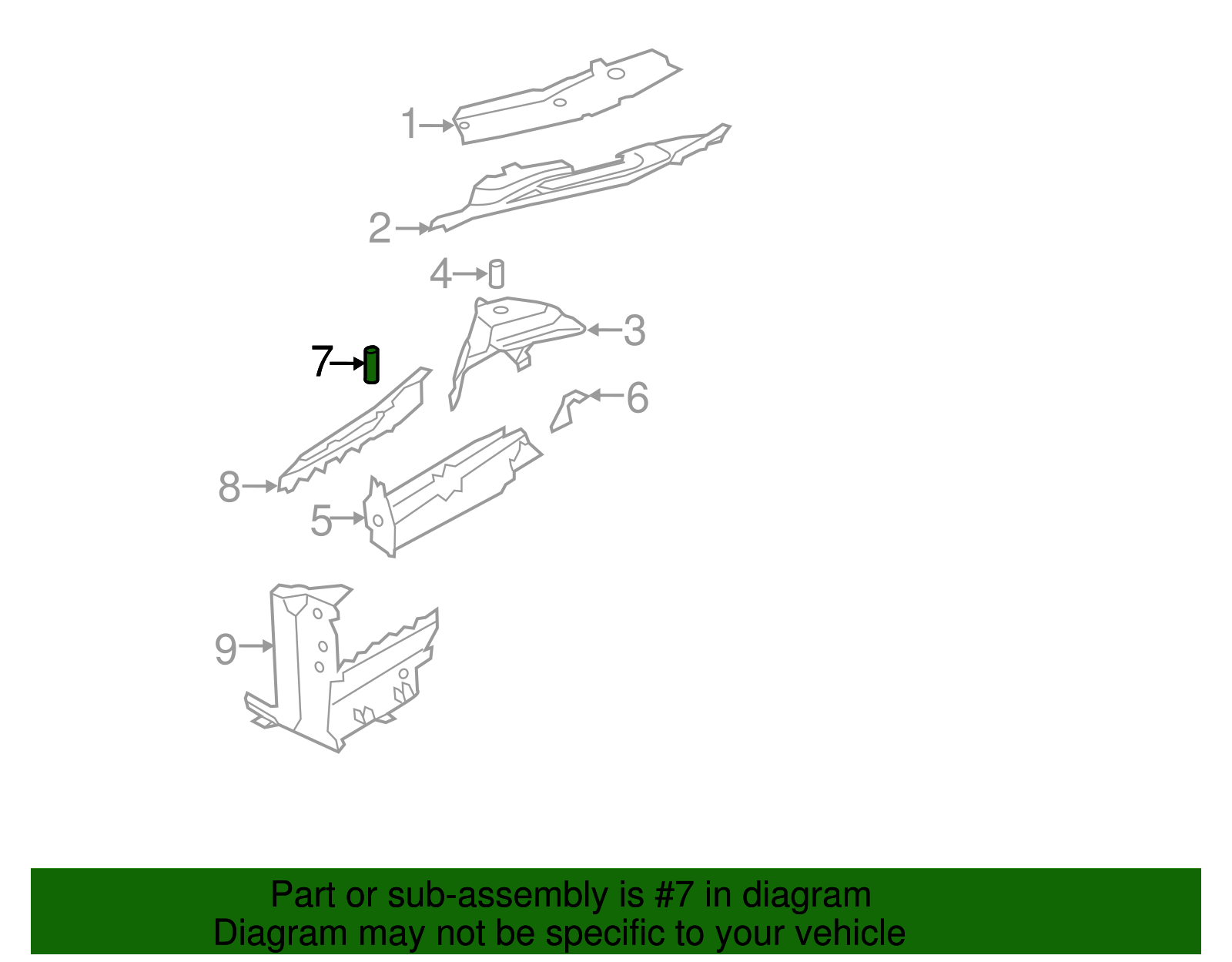 1
2
4
3
7
6
8
5
9

Part or sub-assembly is #7 in diagram
Diagram may not be specific to your vehicle