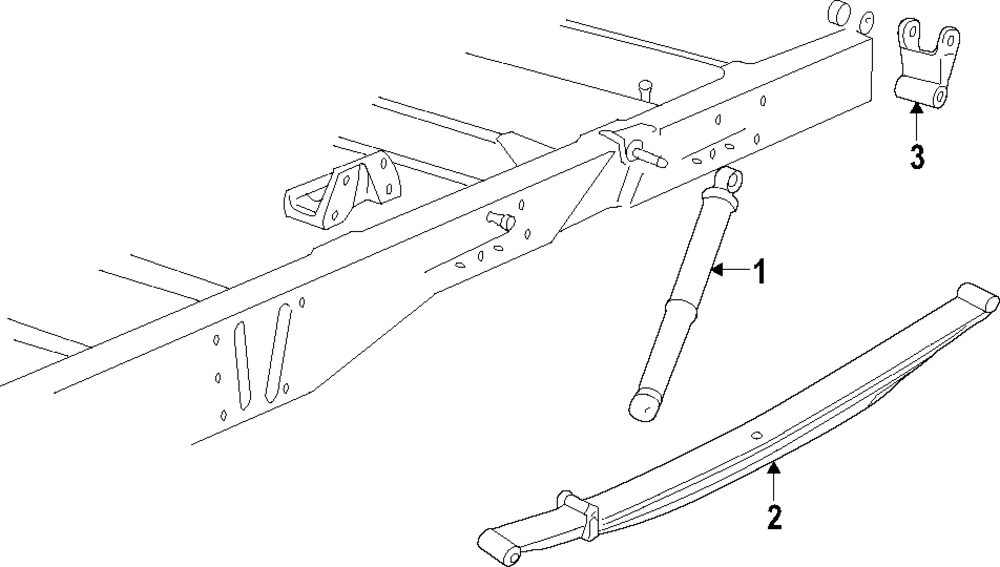 3
1
2