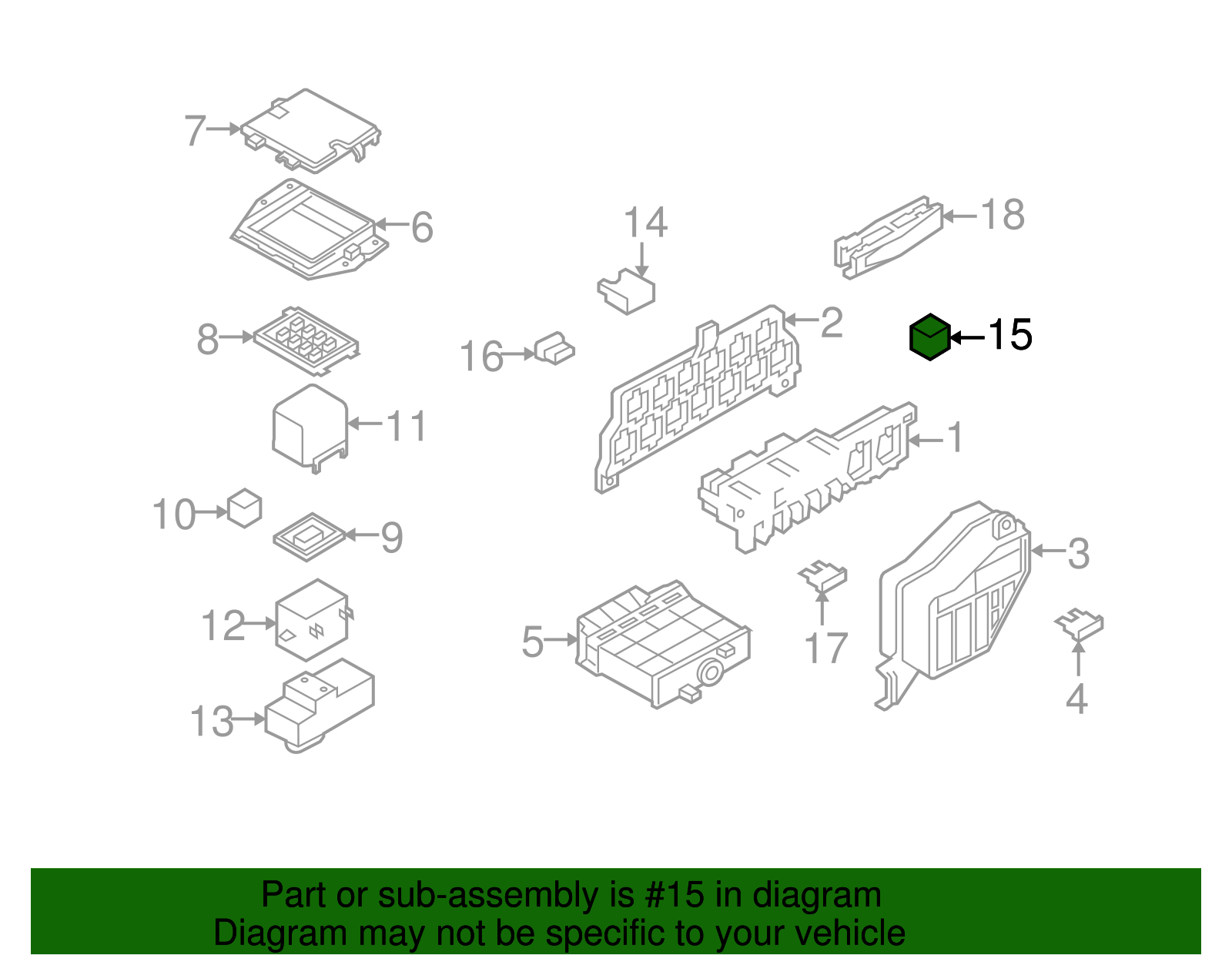 7
6
14
18
8
16
2
15
11
1
10
9
3
12
5
17
4
13

Part or sub-assembly is #15 in diagram
Diagram may not be specific to your vehicle