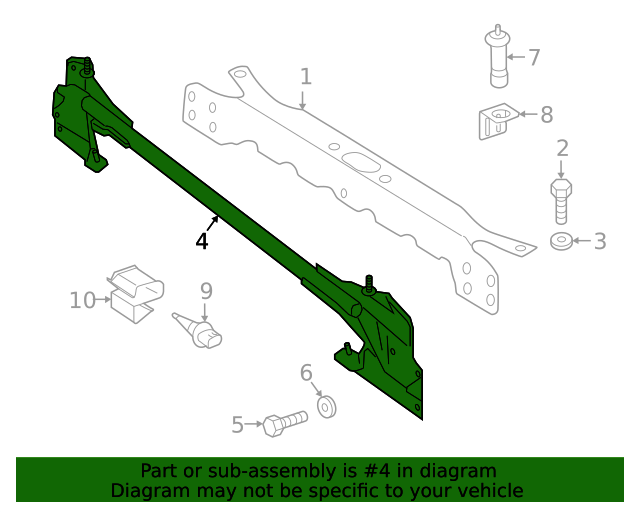 7

1

8

2

3

4

10

9

6

5

Part or sub-assembly is #4 in diagram
Diagram may not be specific to your vehicle