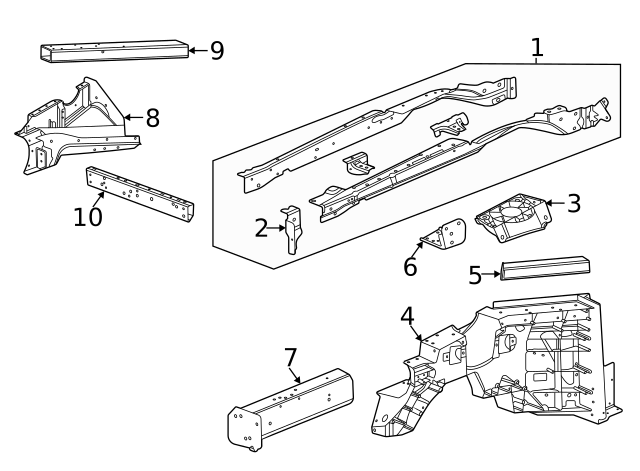 9
1
8
10
2
3
6
5
4
7