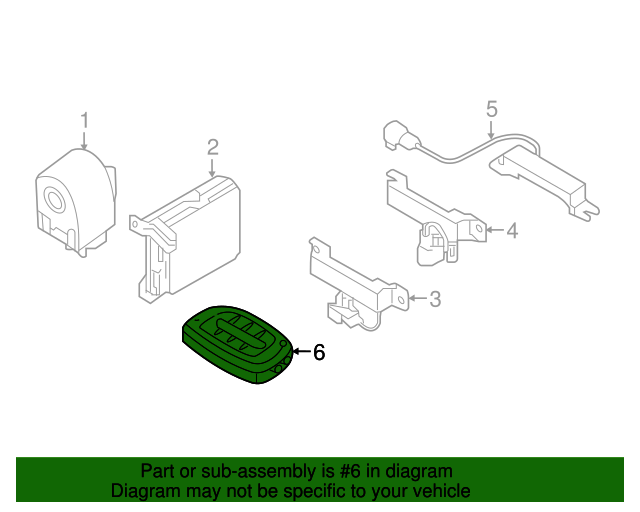 1
2
5
4
3
6

Part or sub-assembly is #6 in diagram
Diagram may not be specific to your vehicle