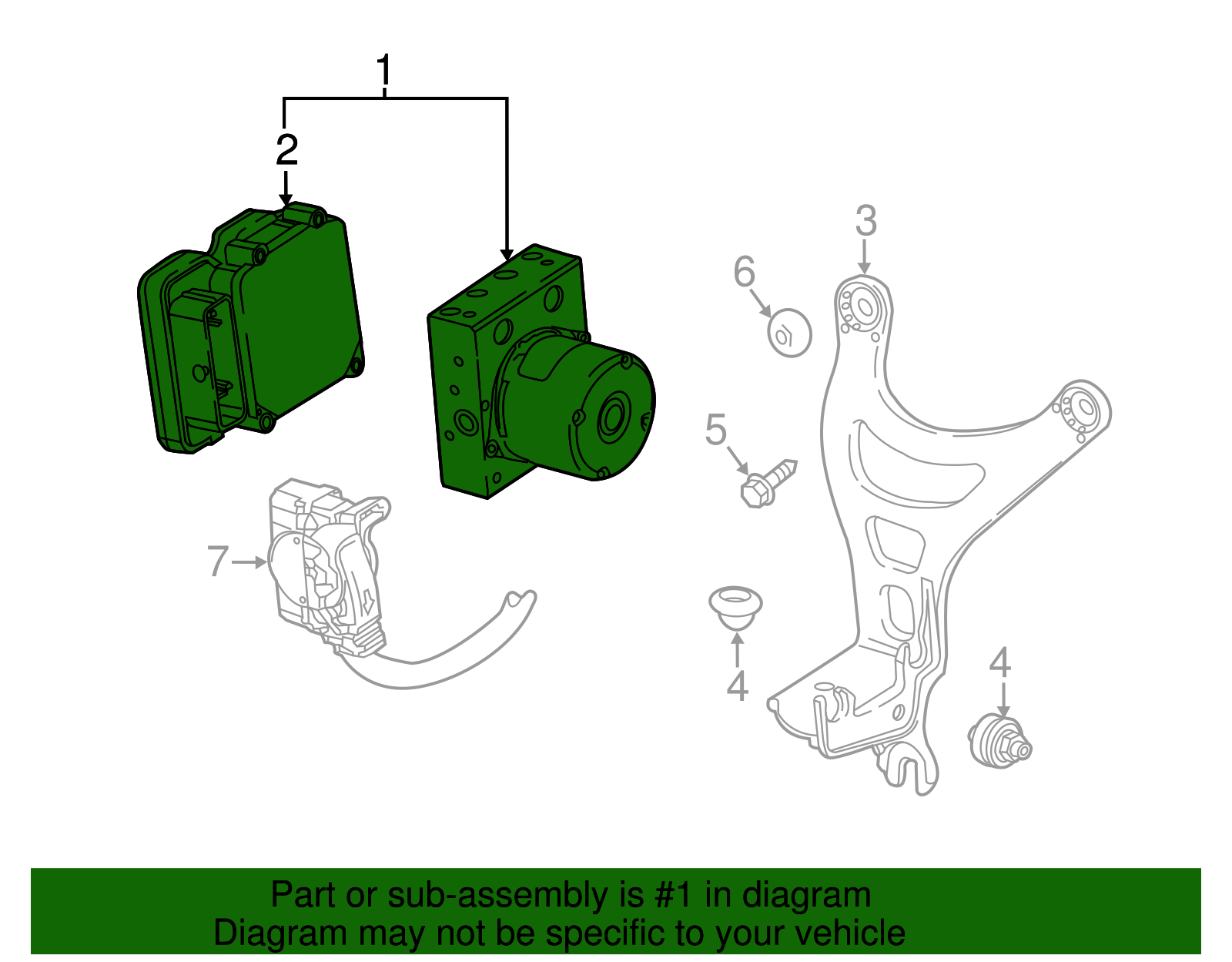 1
2
3
6
5
7
4
4

Part or sub-assembly is #1 in diagram
Diagram may not be specific to your vehicle