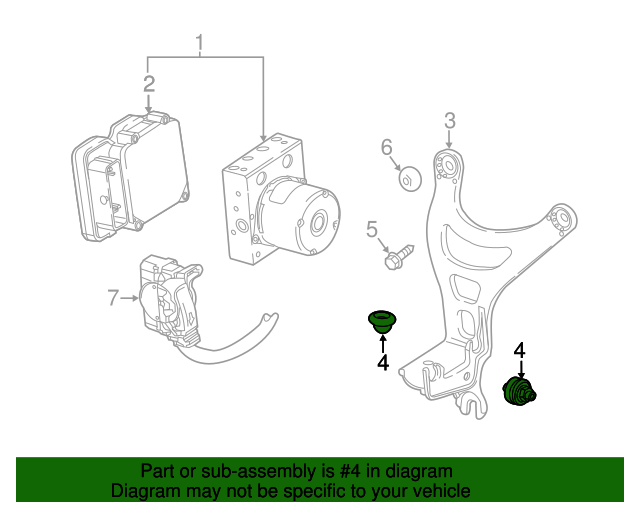 1
2
3
6
5
7
4
4

Part or sub-assembly is #4 in diagram
Diagram may not be specific to your vehicle