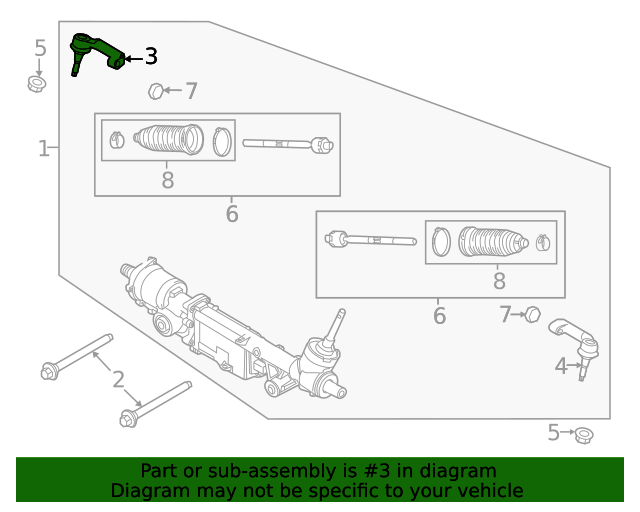 5
3
7
1
8
6
8
6
7
4
2
5
Part or sub-assembly is #3 in diagram
Diagram may not be specific to your vehicle