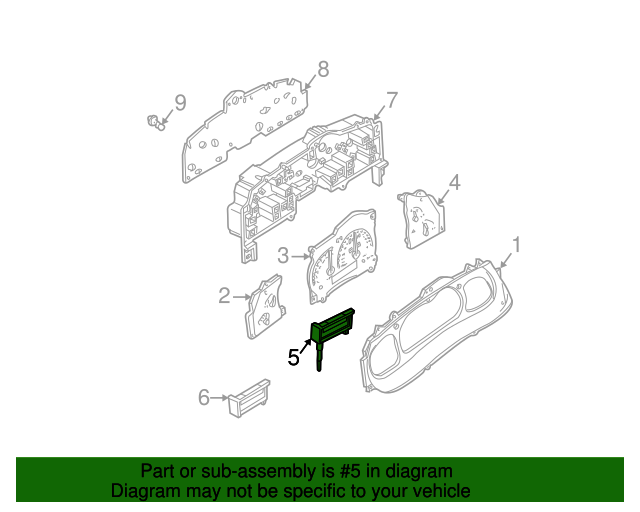 8
9
7
4
1
3
2
5
6

Part or sub-assembly is #5 in diagram
Diagram may not be specific to your vehicle