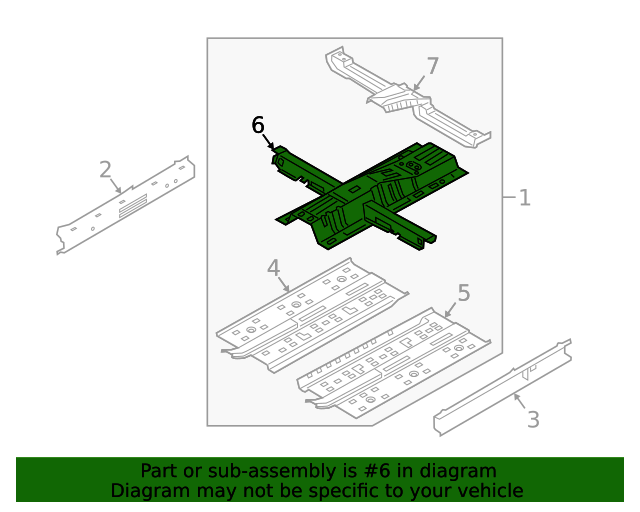 7
6
2
1
4
5
3

Part or sub-assembly is #6 in diagram
Diagram may not be specific to your vehicle