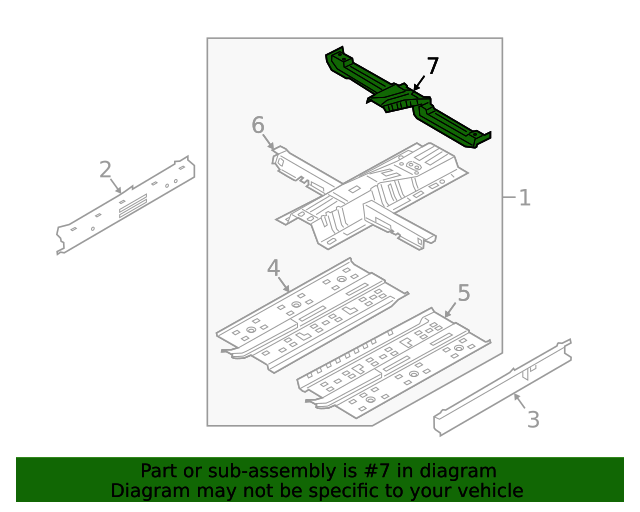 7
6
2
1
4
5
3

Part or sub-assembly is #7 in diagram
Diagram may not be specific to your vehicle