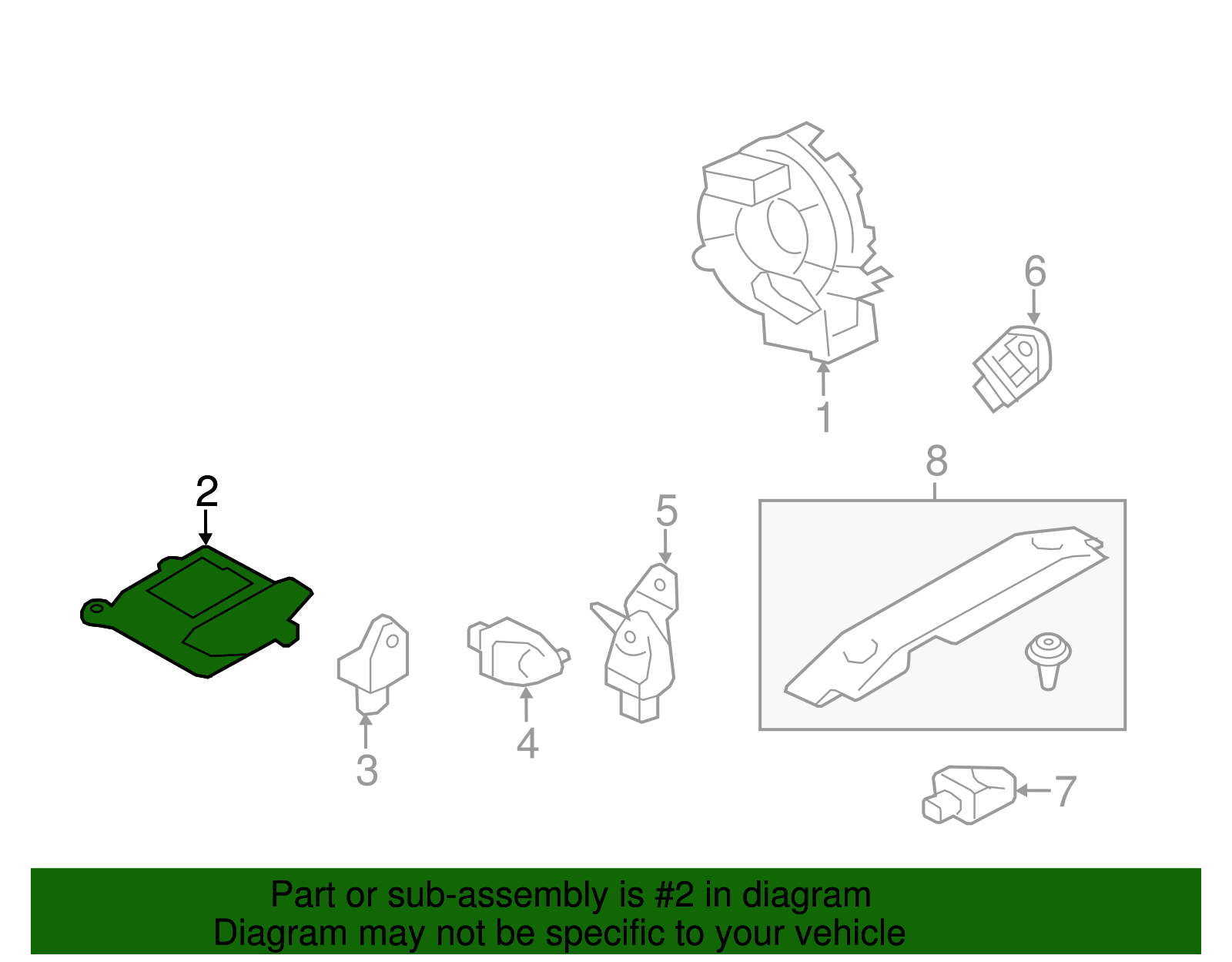 6

1

8

2

5

3

4

7

Part or sub-assembly is #2 in diagram
Diagram may not be specific to your vehicle