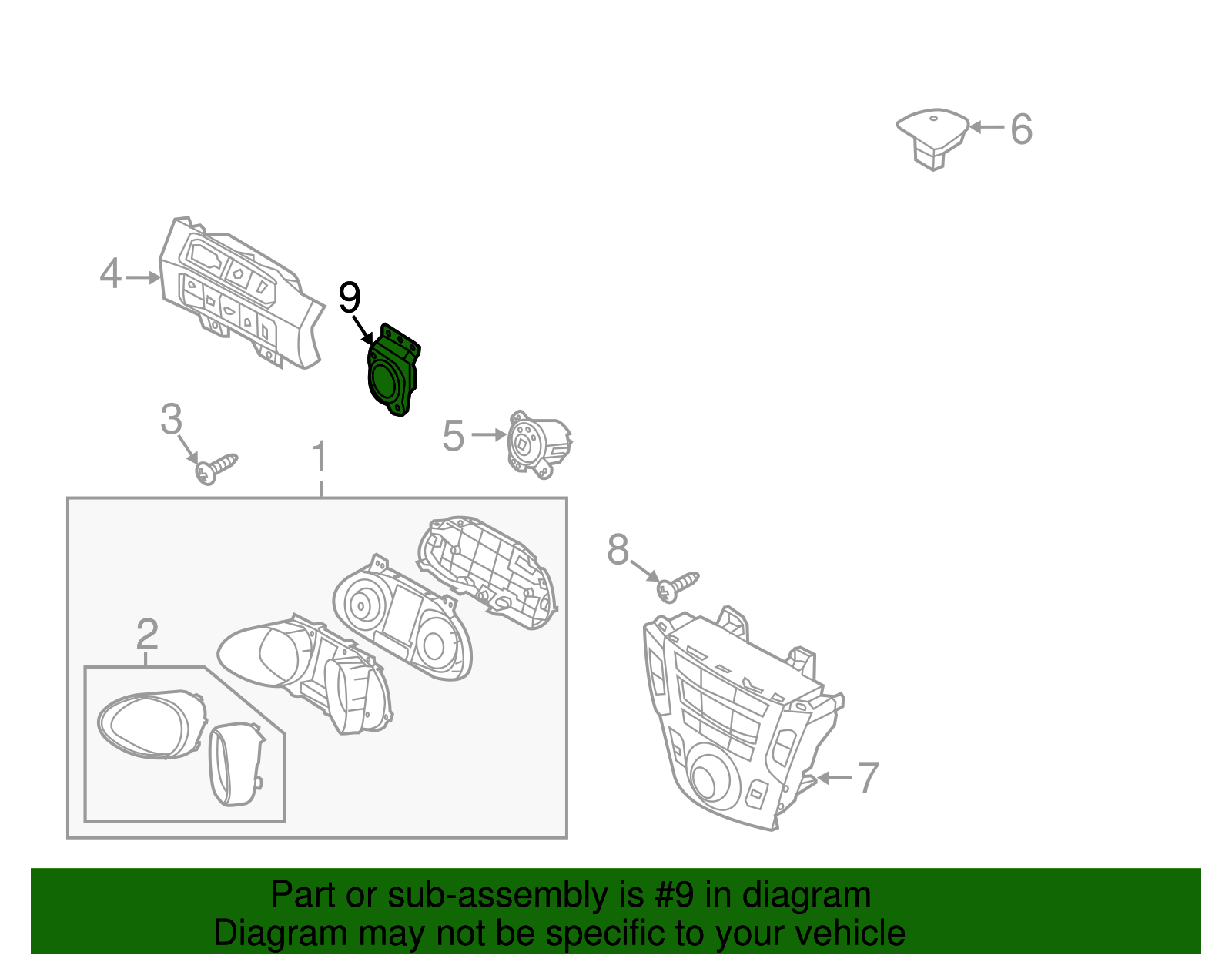 6

4

9

3

1

5

8

2

7

Part or sub-assembly is #9 in diagram
Diagram may not be specific to your vehicle