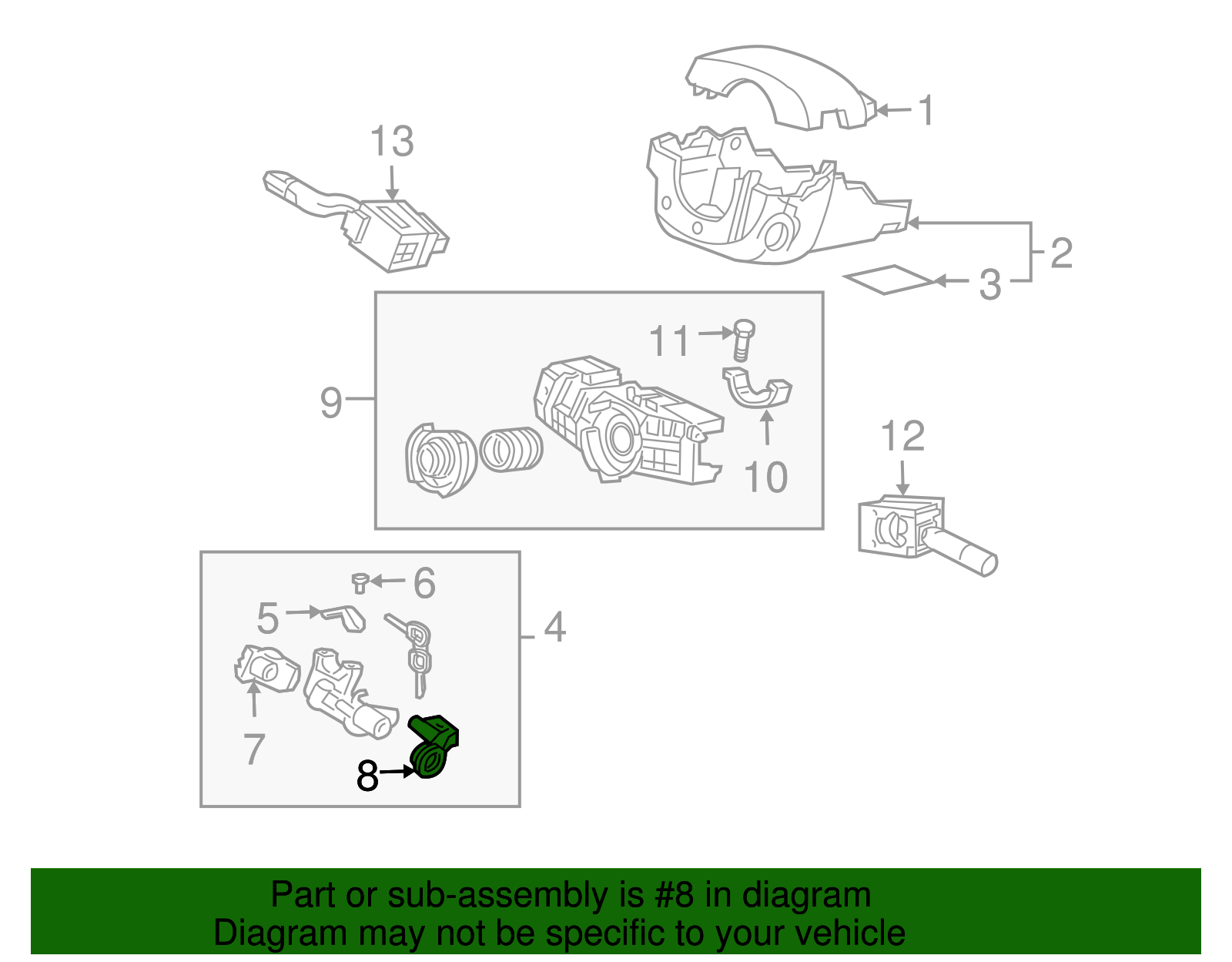 13
1
2
3
11
9
10
12
6
5
4
7
8

Part or sub-assembly is #8 in diagram
Diagram may not be specific to your vehicle