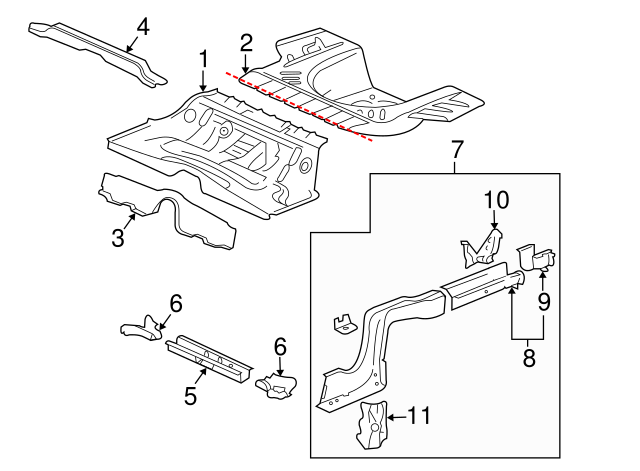 4
1
2
3
7
10
9
8
6
6
5
11