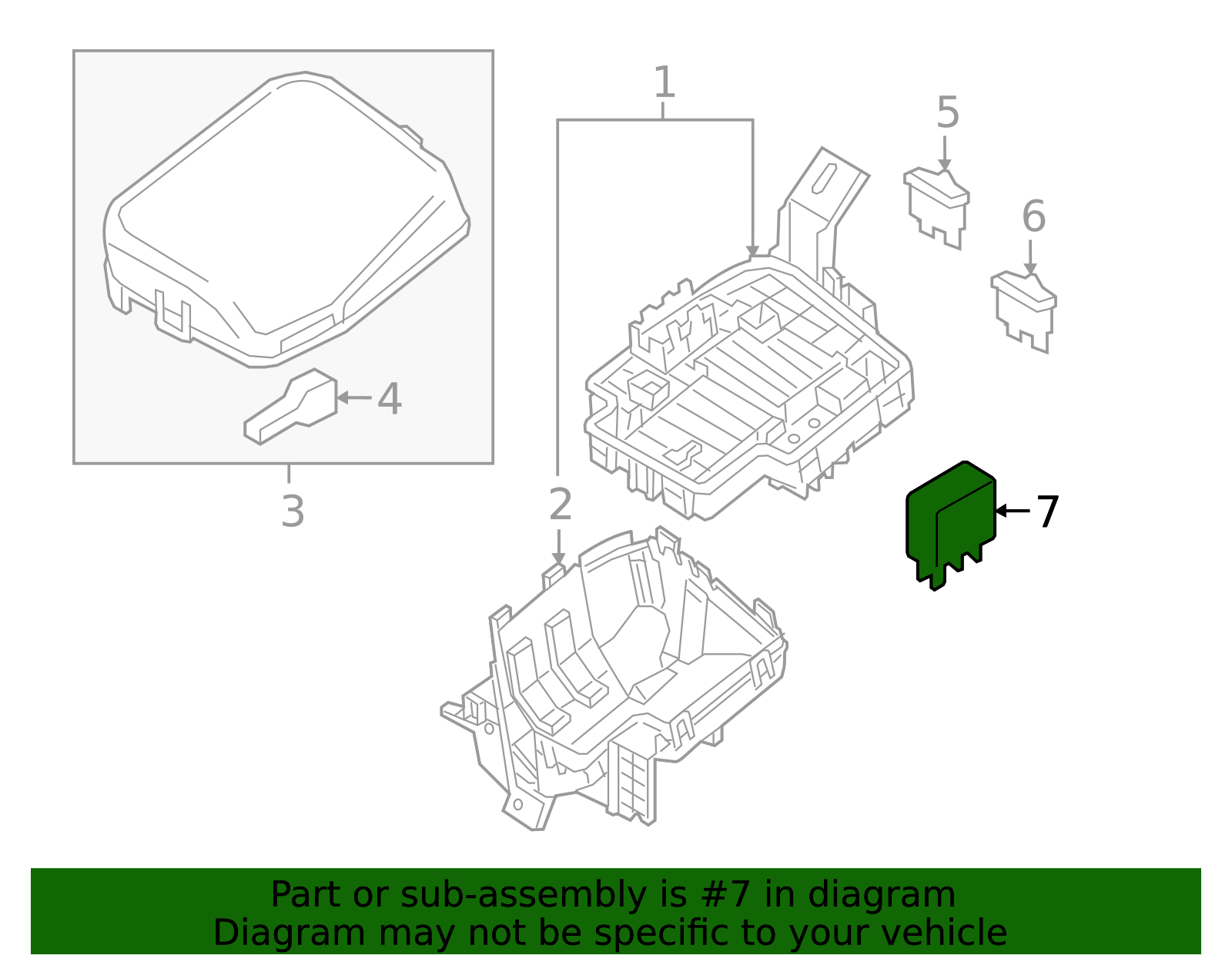 1

5

6

4

3

2

7

Part or sub-assembly is #7 in diagram
Diagram may not be specific to your vehicle