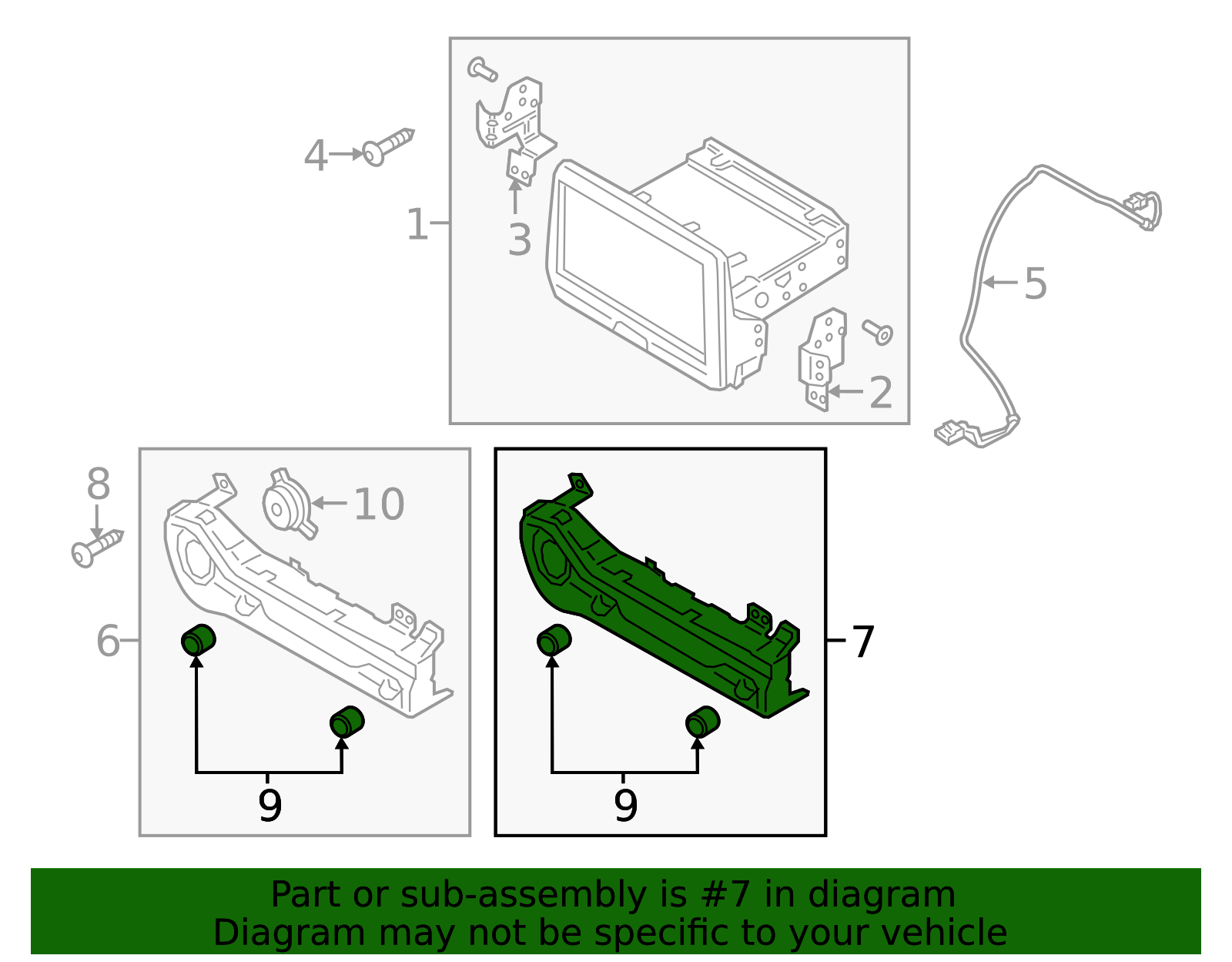 4
1
3
5
2
8
10
6
7
9
9

Part or sub-assembly is #7 in diagram
Diagram may not be specific to your vehicle