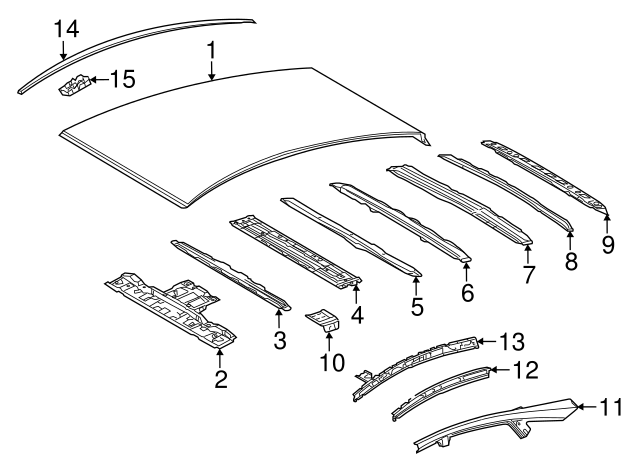 14
1
15
9
8
7
6
5
4
3
2
10
13
12
11