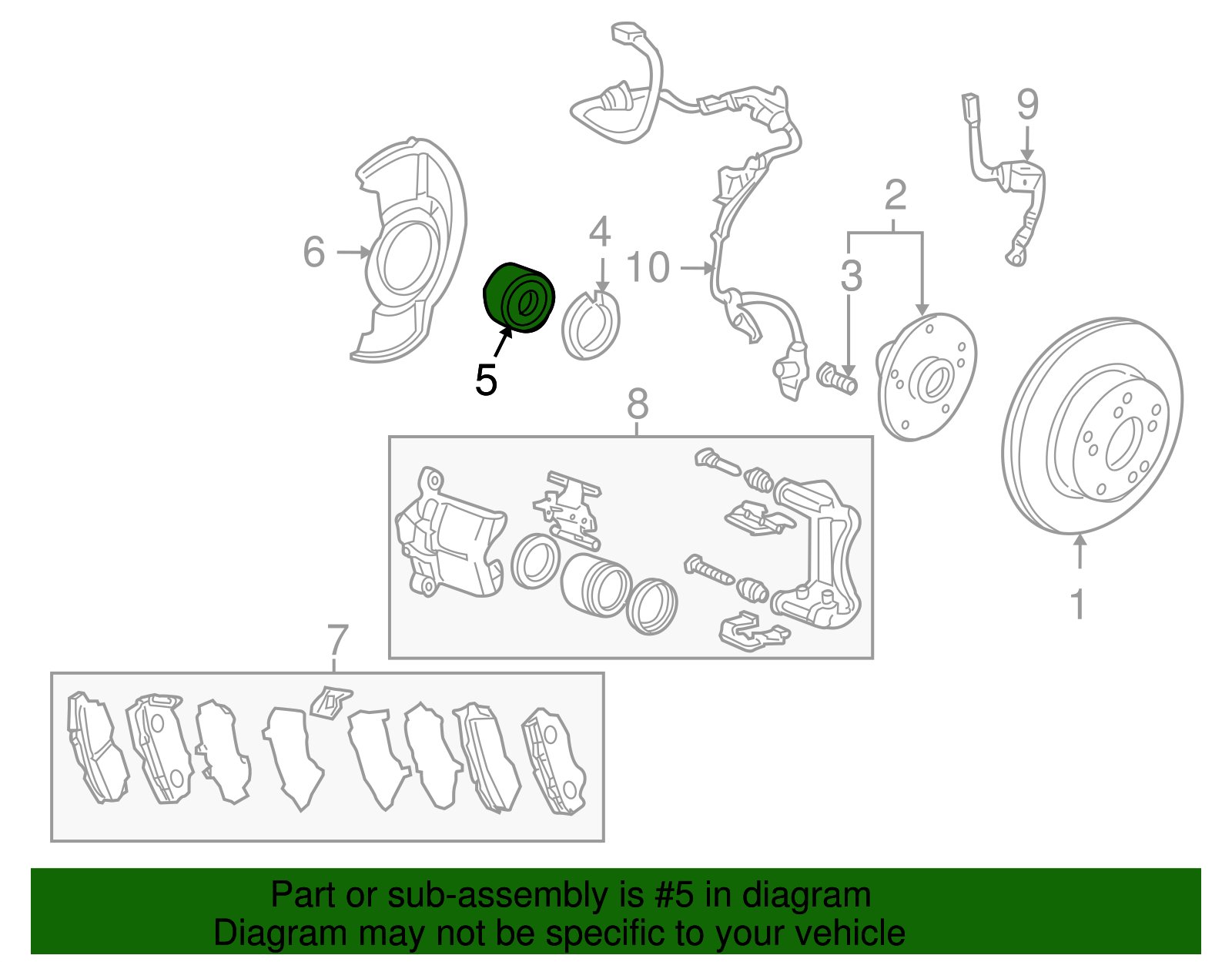 9
2
6
4
10
3
5
8
1
7

Part or sub-assembly is #5 in diagram
Diagram may not be specific to your vehicle