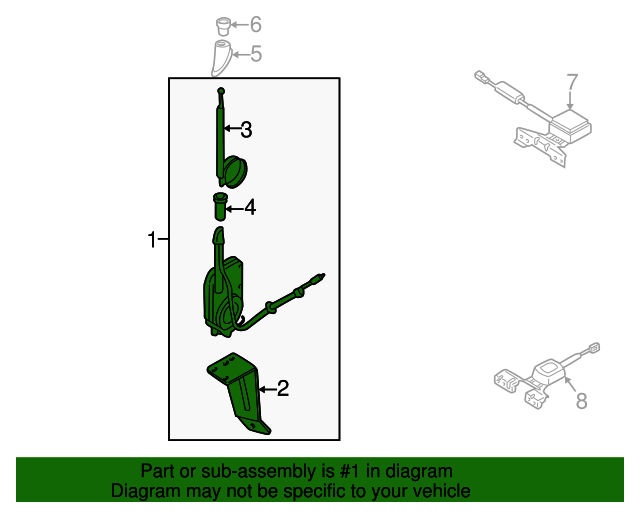 6
5
7
3
4
1
2
8
Part or sub-assembly is #1 in diagram
Diagram may not be specific to your vehicle