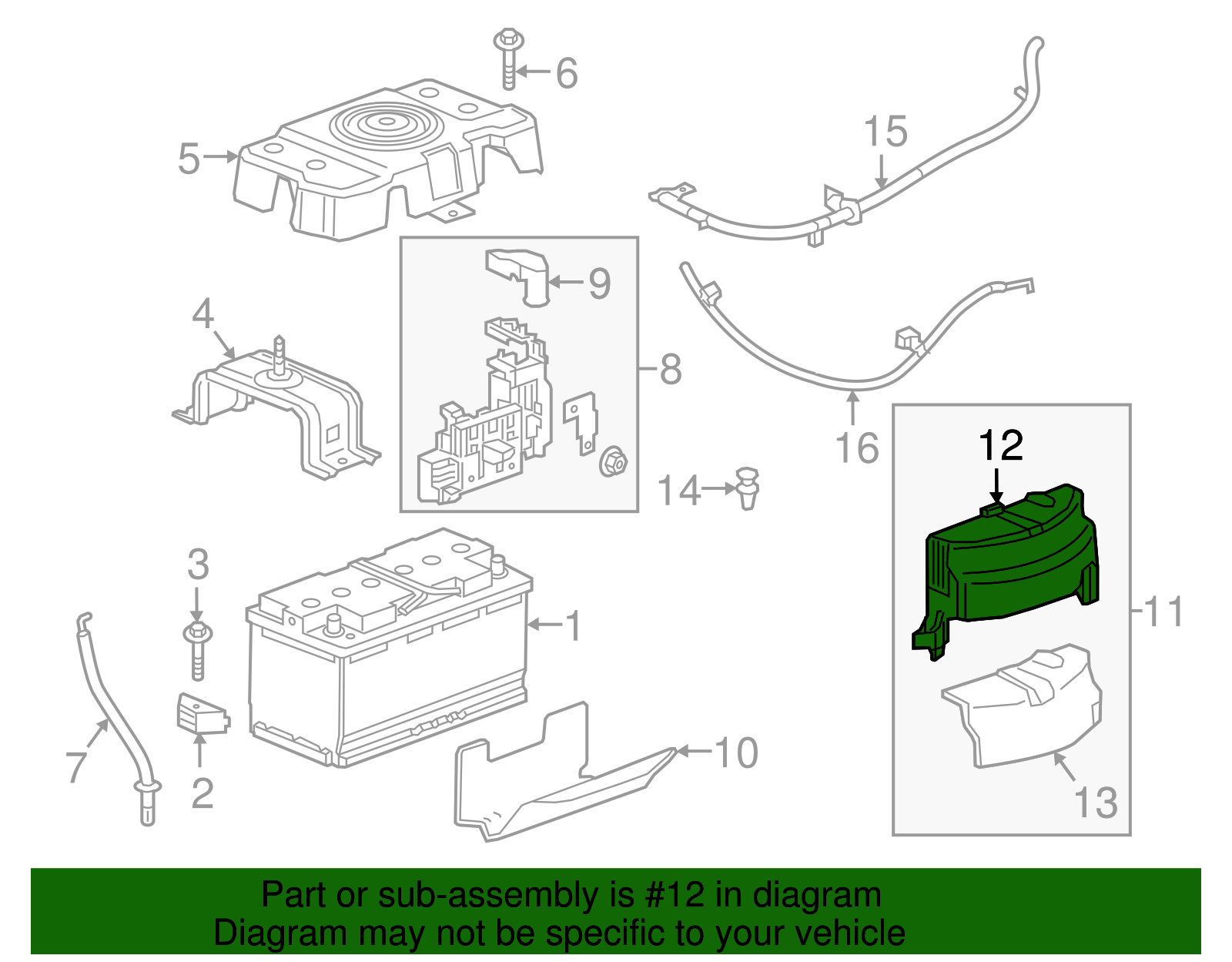 6
5
15
9
4
8
16
12
14
3
1
11
7
2
10
13

Part or sub-assembly is #12 in diagram
Diagram may not be specific to your vehicle