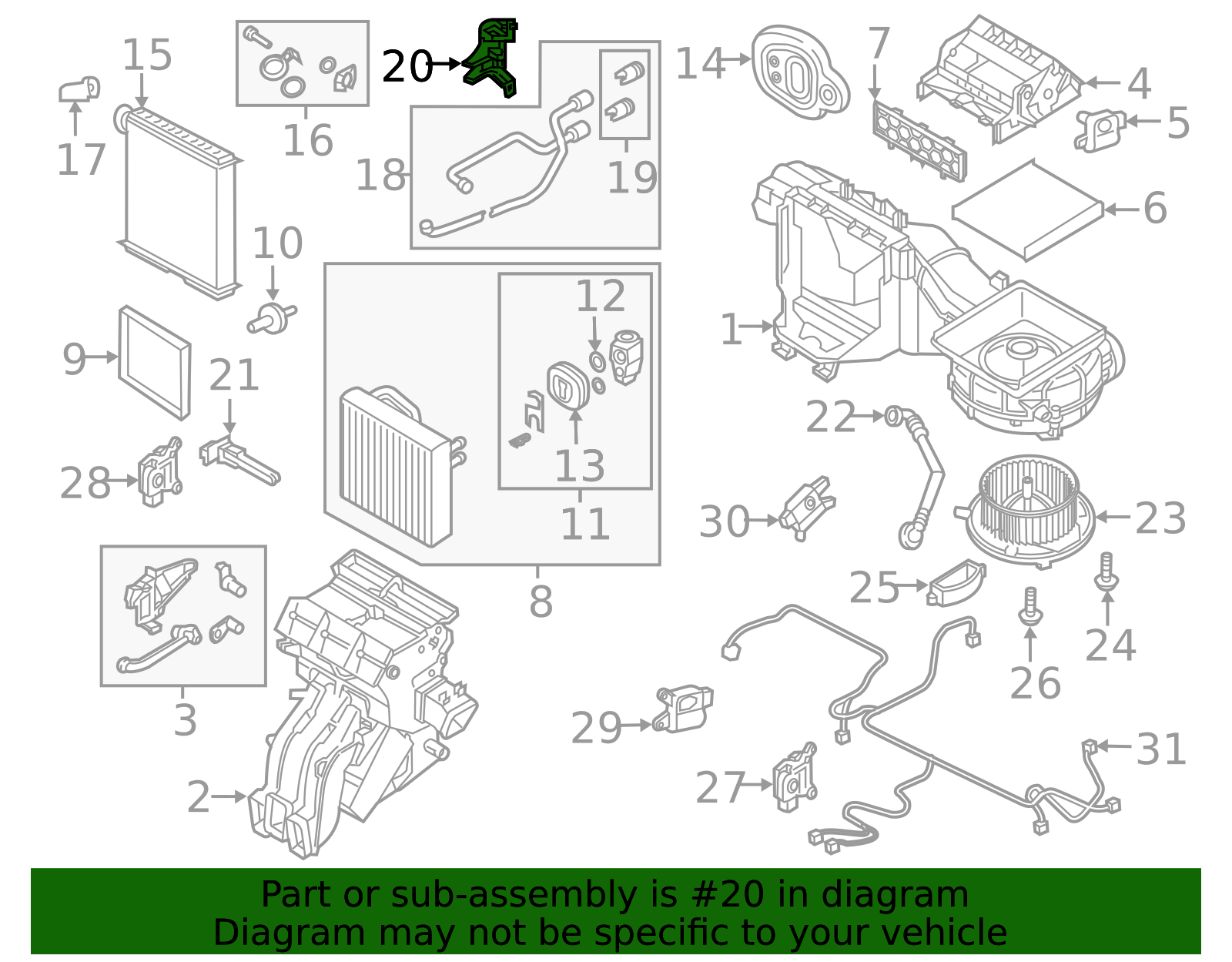 15
17
16
20
18
19
14
7
4
5
6
10
9
21
28
12
13
11
8
1
22
30
23
25
24
26
3
2
29
27
31

Part or sub-assembly is #20 in diagram
Diagram may not be specific to your vehicle