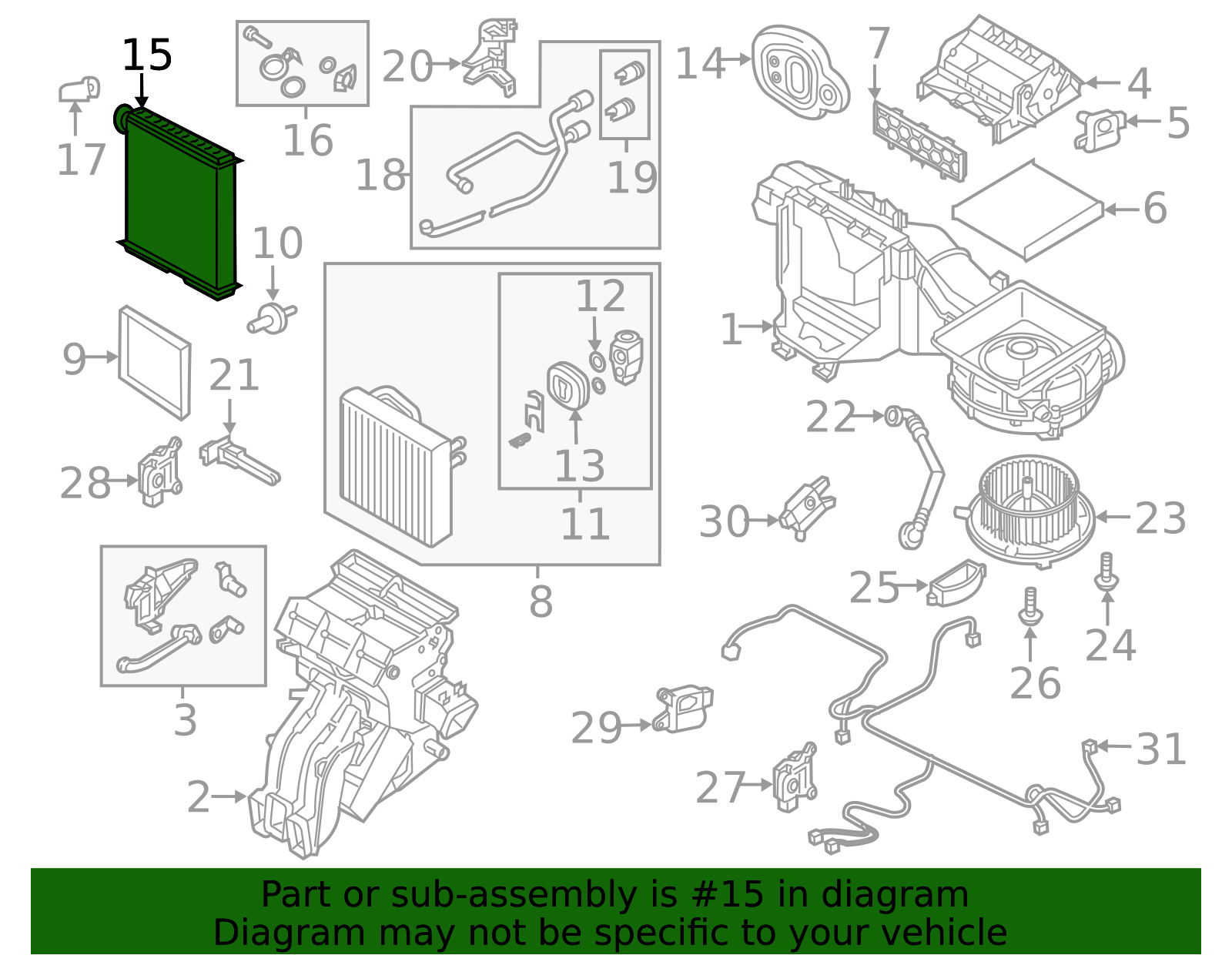 15
17
16
20
18
19
14
7
4
5
6
10
9
21
28
12
13
11
8
1
22
30
23
25
24
26
3
2
29
27
31

Part or sub-assembly is #15 in diagram
Diagram may not be specific to your vehicle