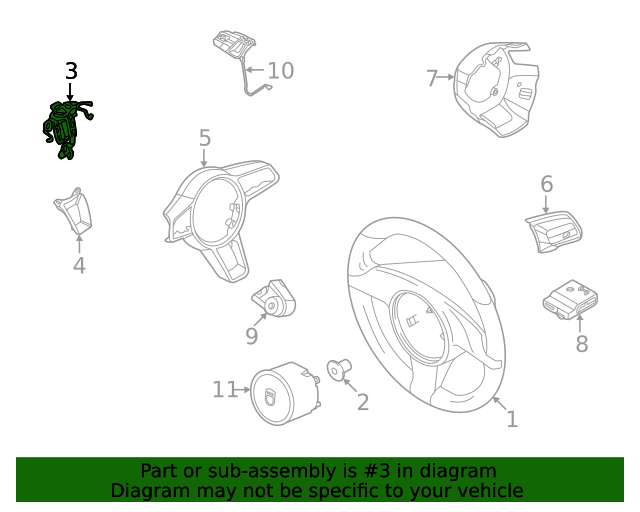 3
10
7
5
6
4
9
8
11
2
1

Part or sub-assembly is #3 in diagram
Diagram may not be specific to your vehicle