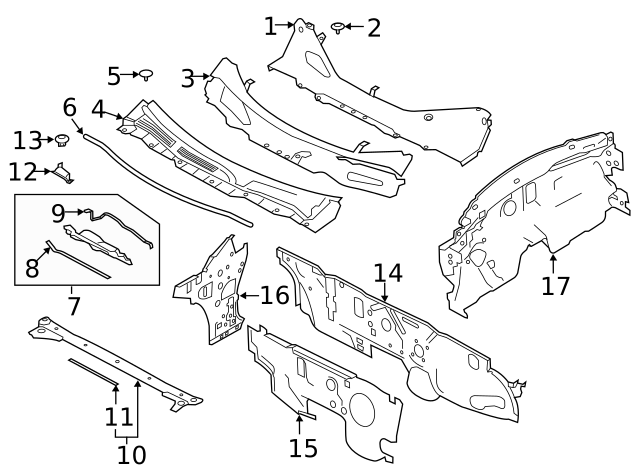 1
2
5
3
6
4
13
12
9
8
7
16
14
17
11
10
15