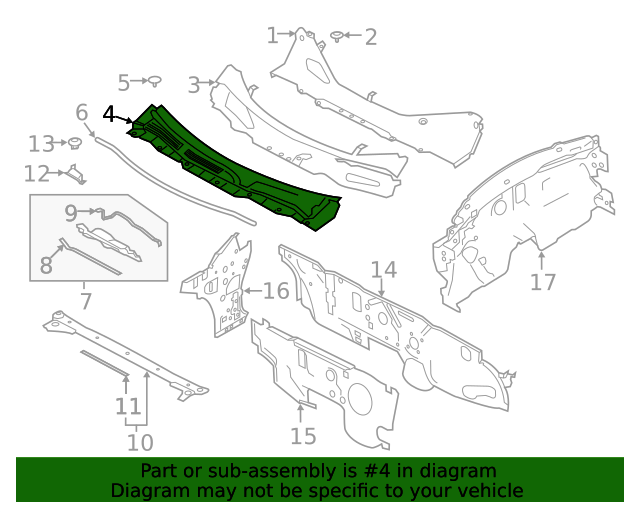 1
2
5
3
6
4
13
12
9
8
7
16
14
17
11
10
15

Part or sub-assembly is #4 in diagram
Diagram may not be specific to your vehicle