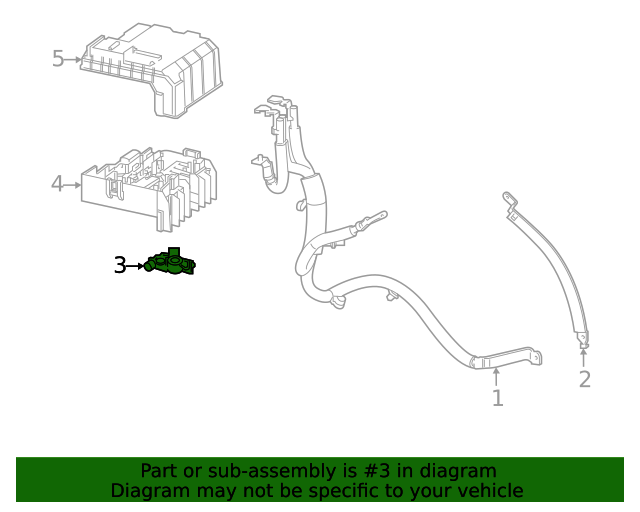 5

4

3

1

2

Part or sub-assembly is #3 in diagram
Diagram may not be specific to your vehicle