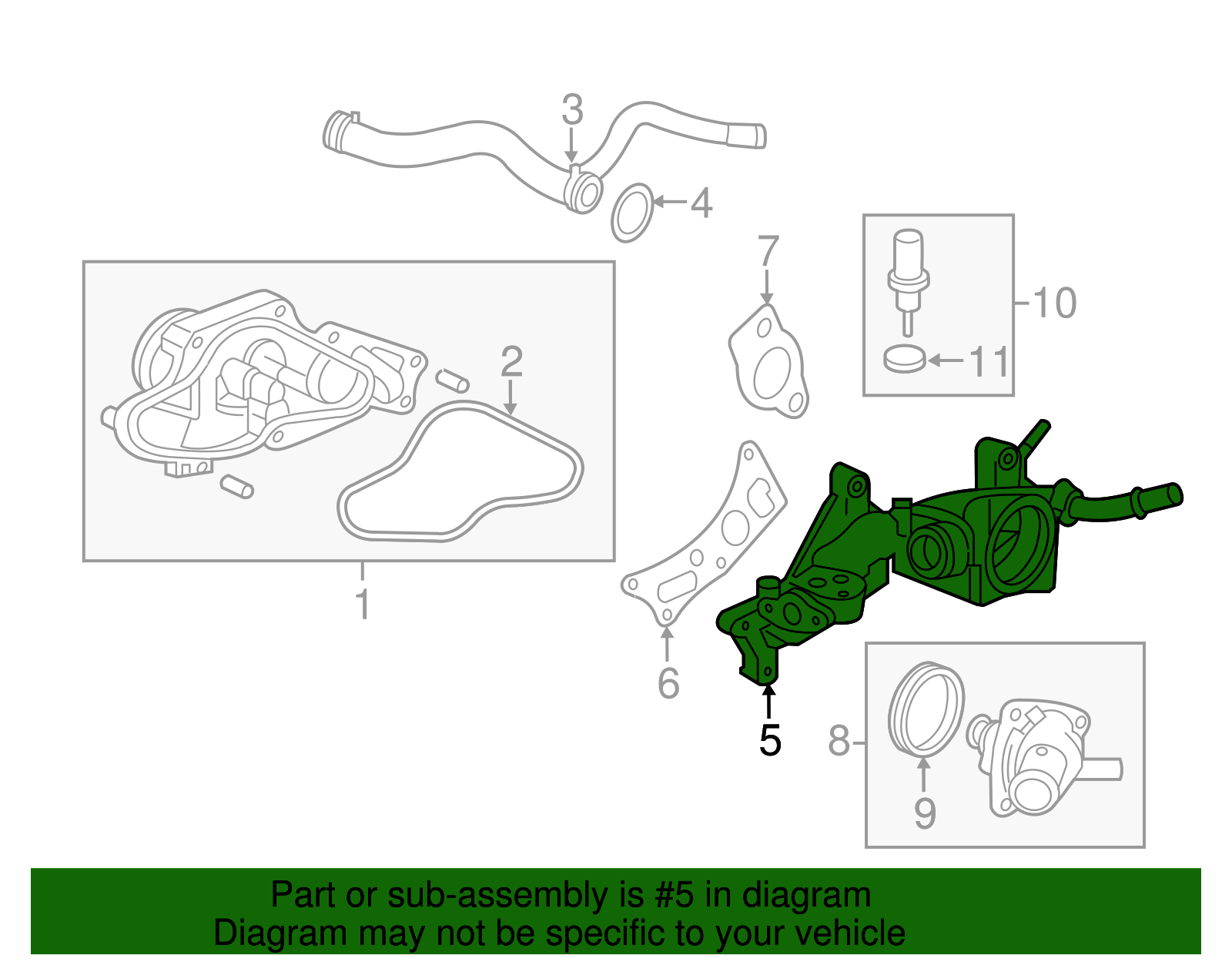 3
4
7
10
11
2
1
6
5
8
9

Part or sub-assembly is #5 in diagram
Diagram may not be specific to your vehicle