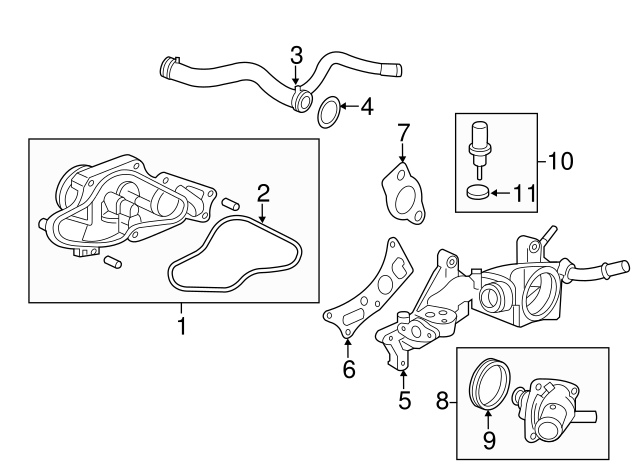 3
4
7
10
11
2
1
6
5
8
9