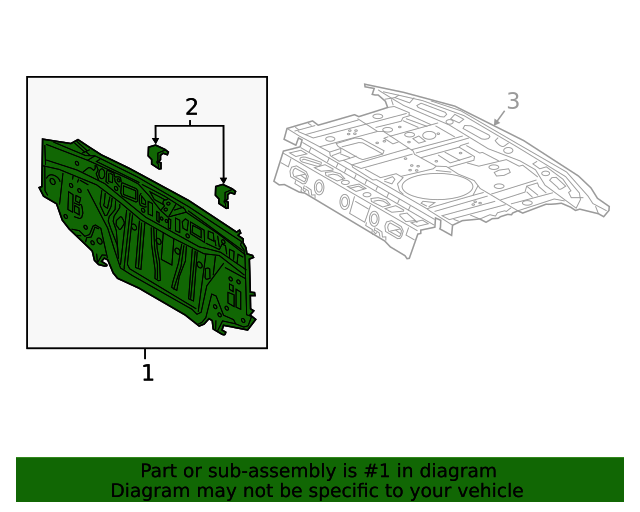 2

3

1

Part or sub-assembly is #1 in diagram
Diagram may not be specific to your vehicle