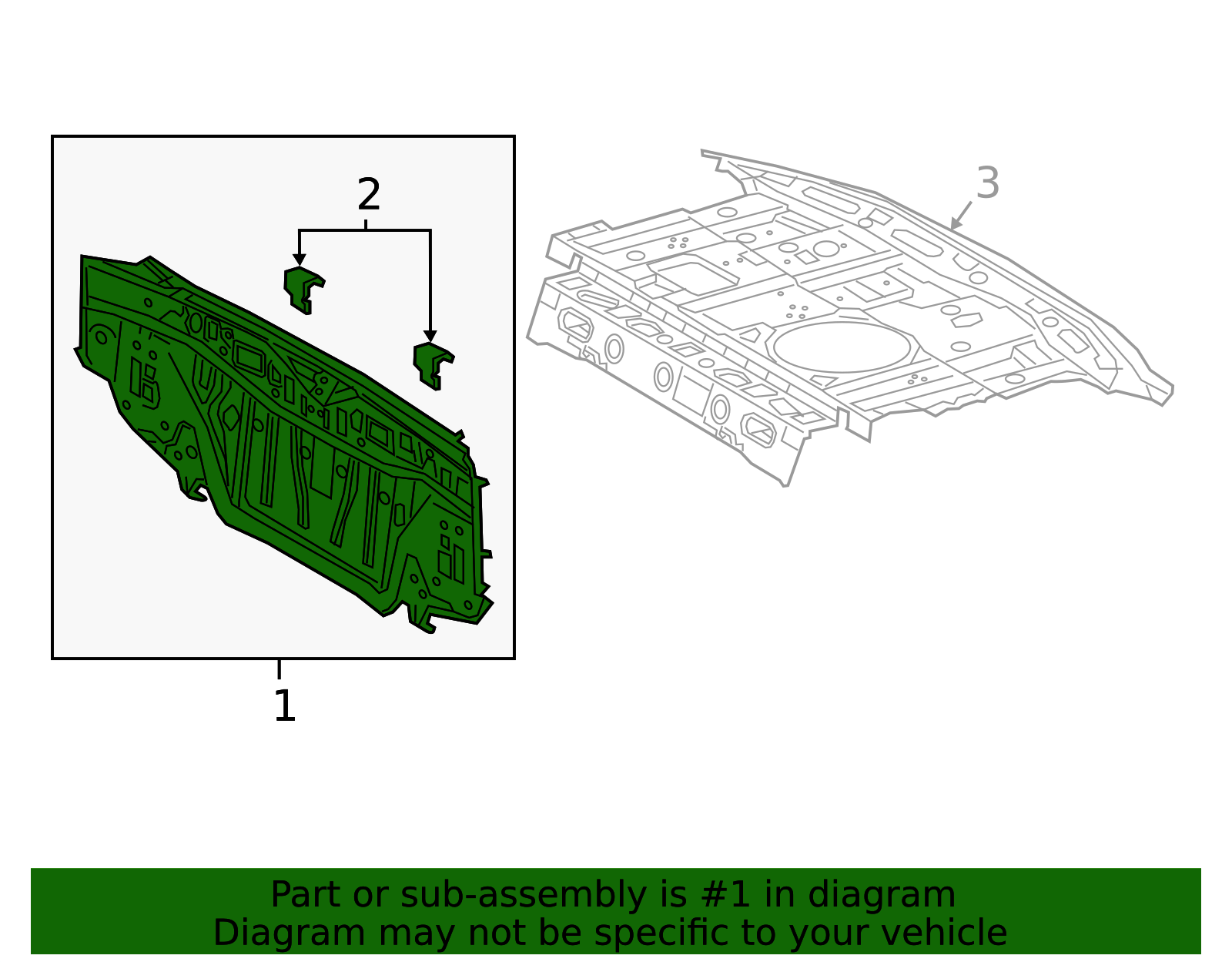 2

3

1

Part or sub-assembly is #1 in diagram
Diagram may not be specific to your vehicle