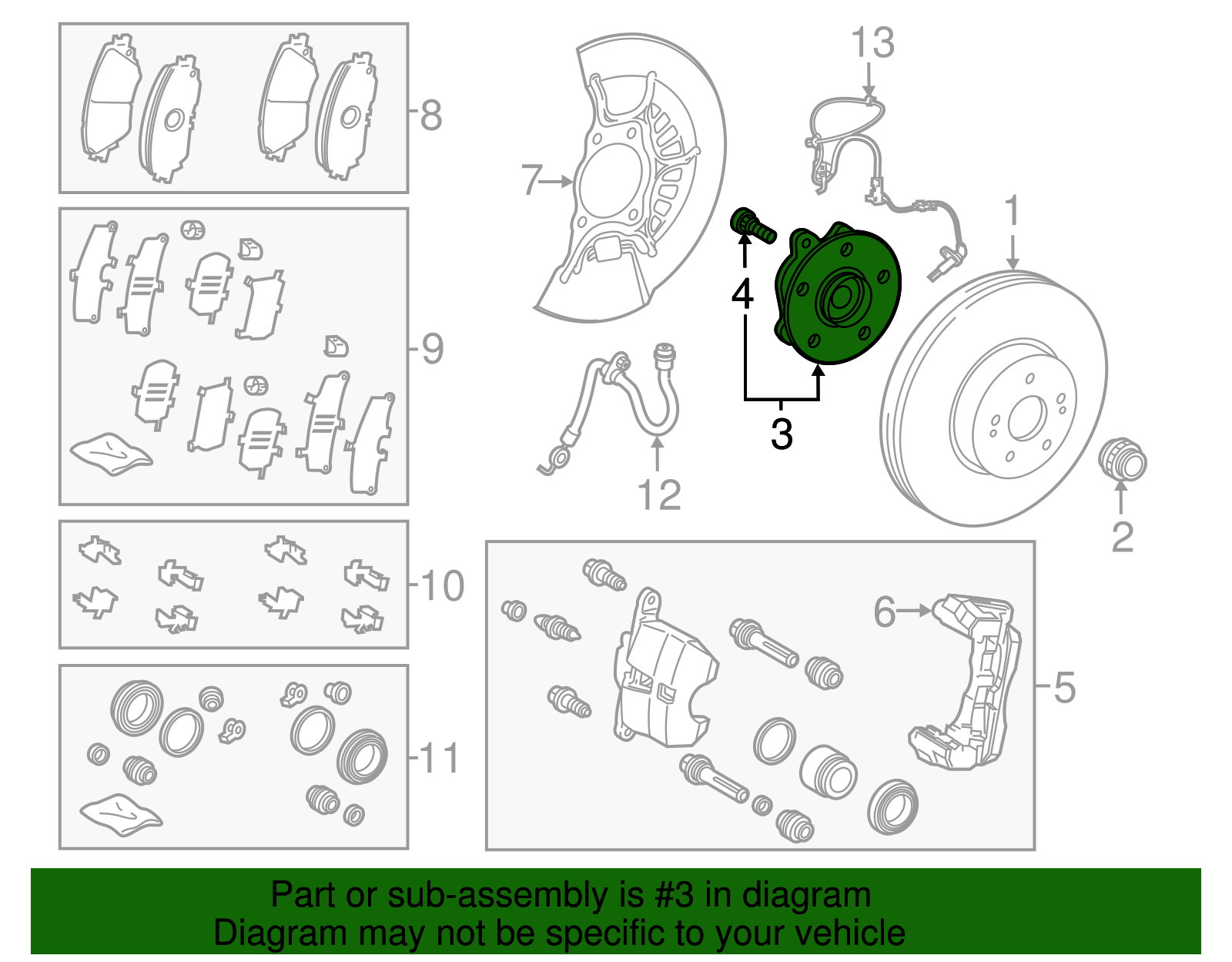 8

9

10

11

7

13

1

4

3

12

2

6

5

Part or sub-assembly is #3 in diagram
Diagram may not be specific to your vehicle