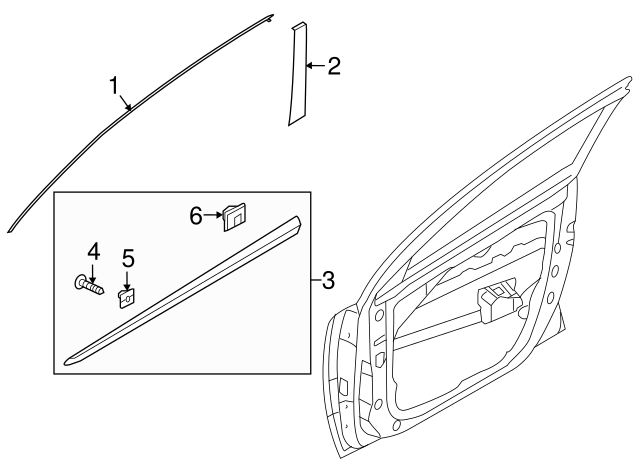 1
2
6
4
5
3