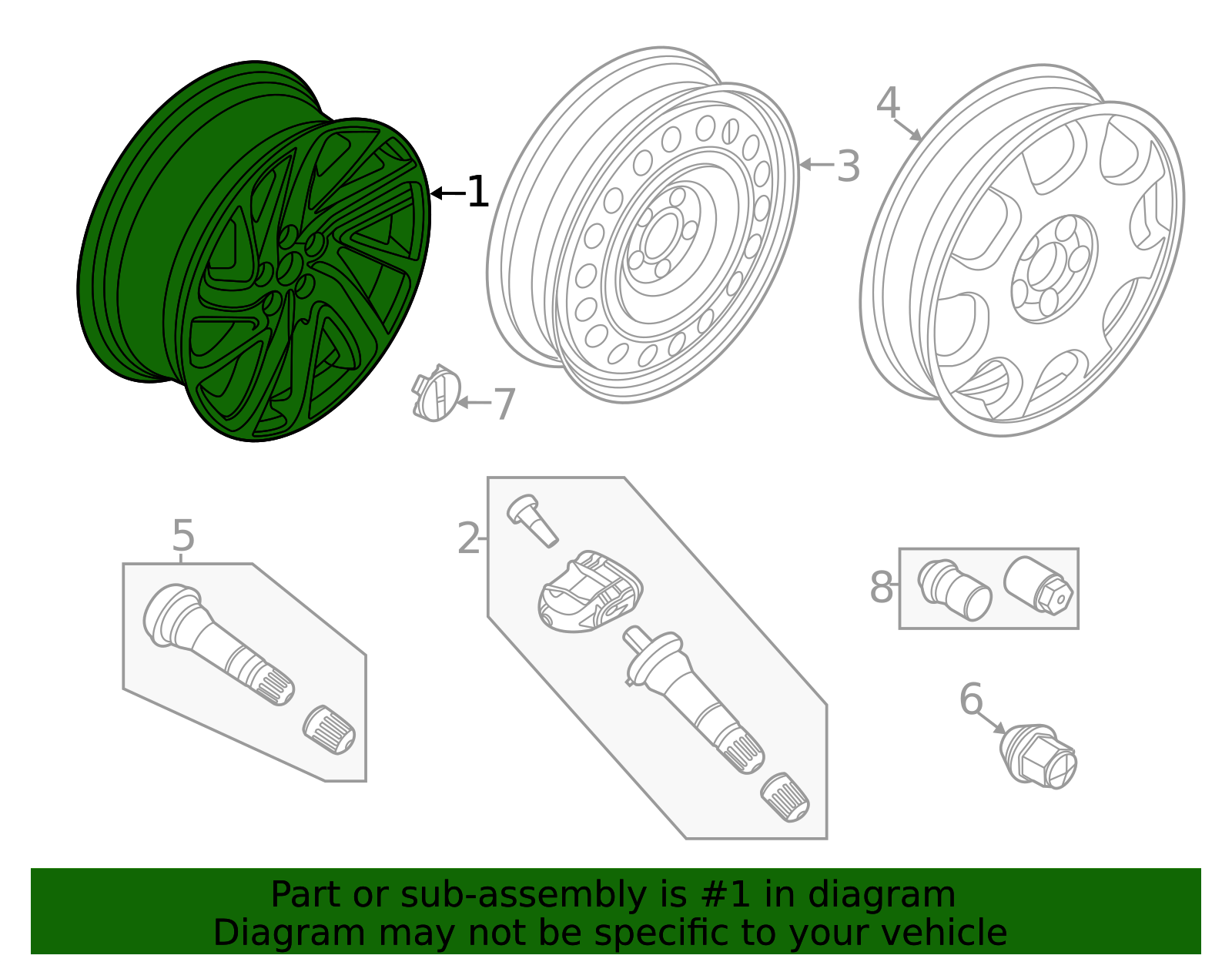 1
3
4
7
5
2
8
6

Part or sub-assembly is #1 in diagram
Diagram may not be specific to your vehicle