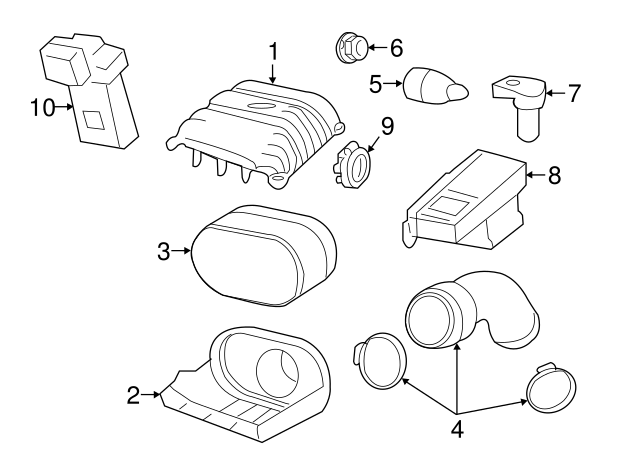 1
6
5
7
10
9
8
3
2
4