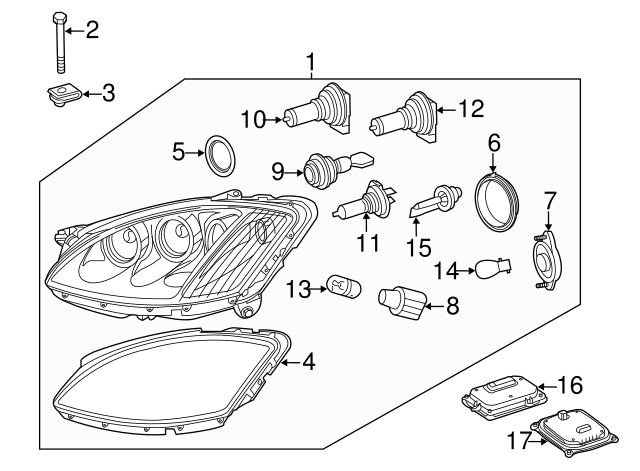 2
3
1
10
12
5
9
6
7
11
15
14
13
8
4
16
17