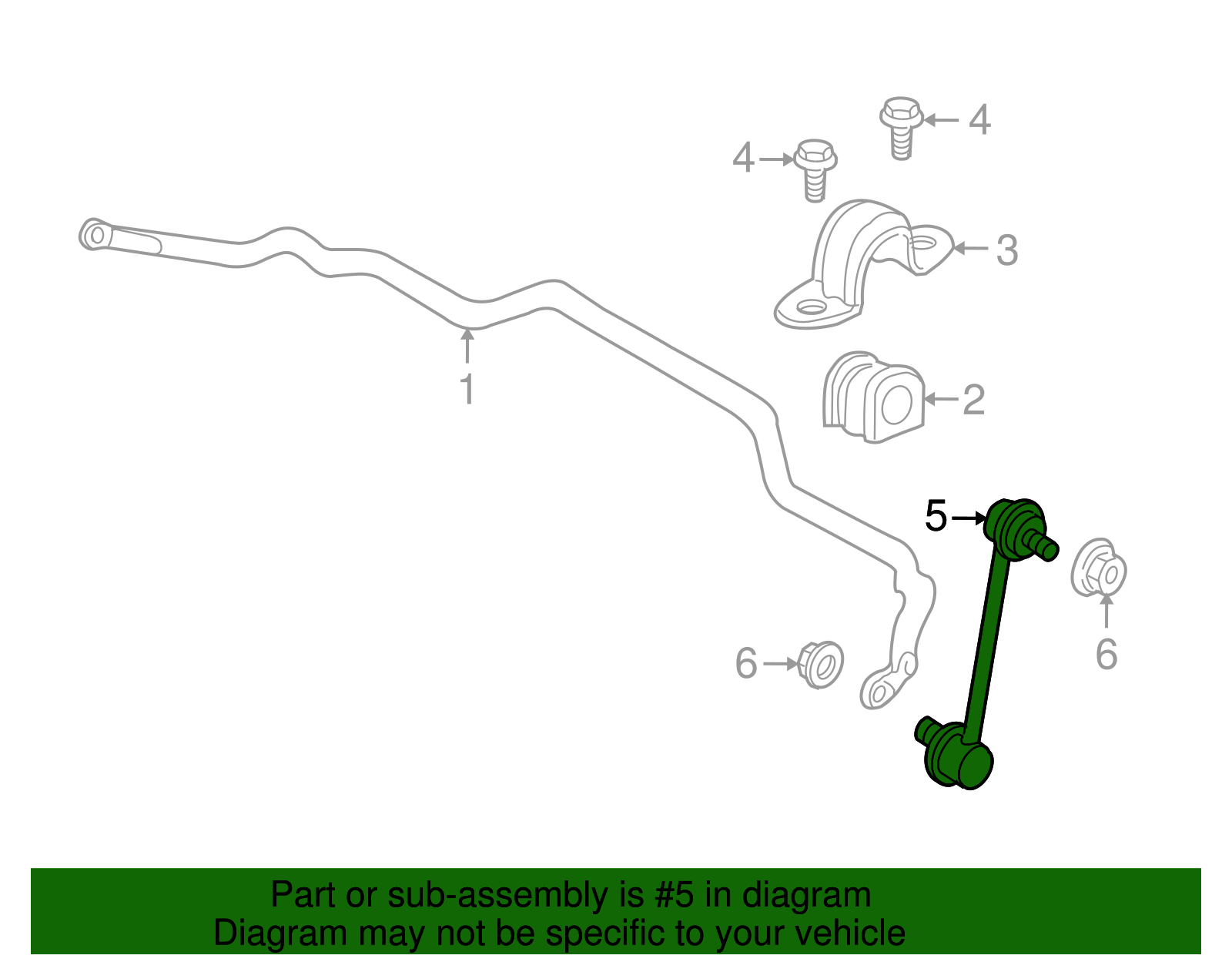 4
4
3
1
2
5
6
6

Part or sub-assembly is #5 in diagram
Diagram may not be specific to your vehicle