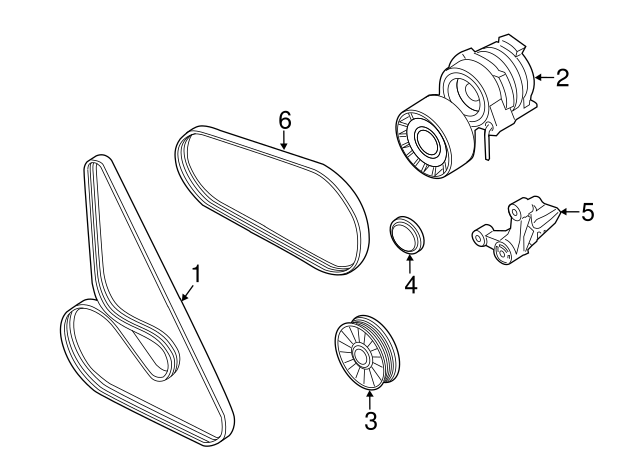 2
6
5
4
1
3