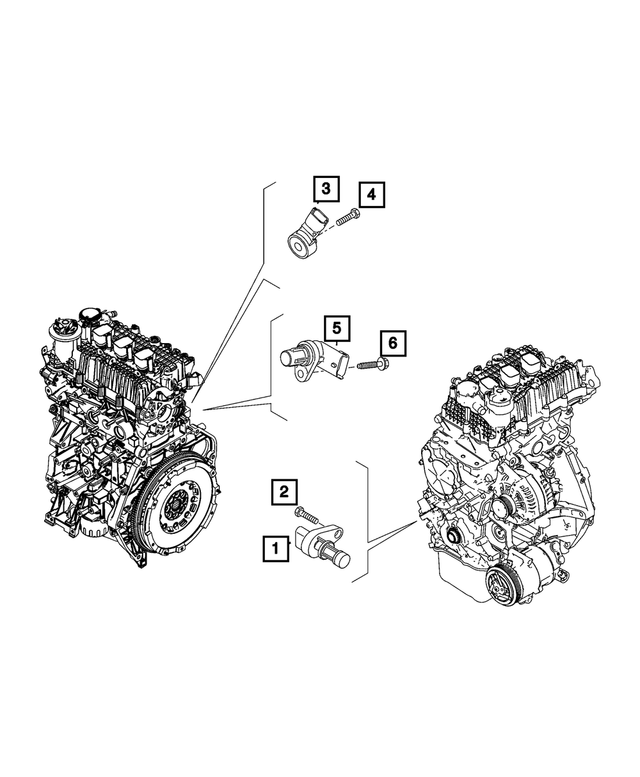 3
4
5
6
2
1