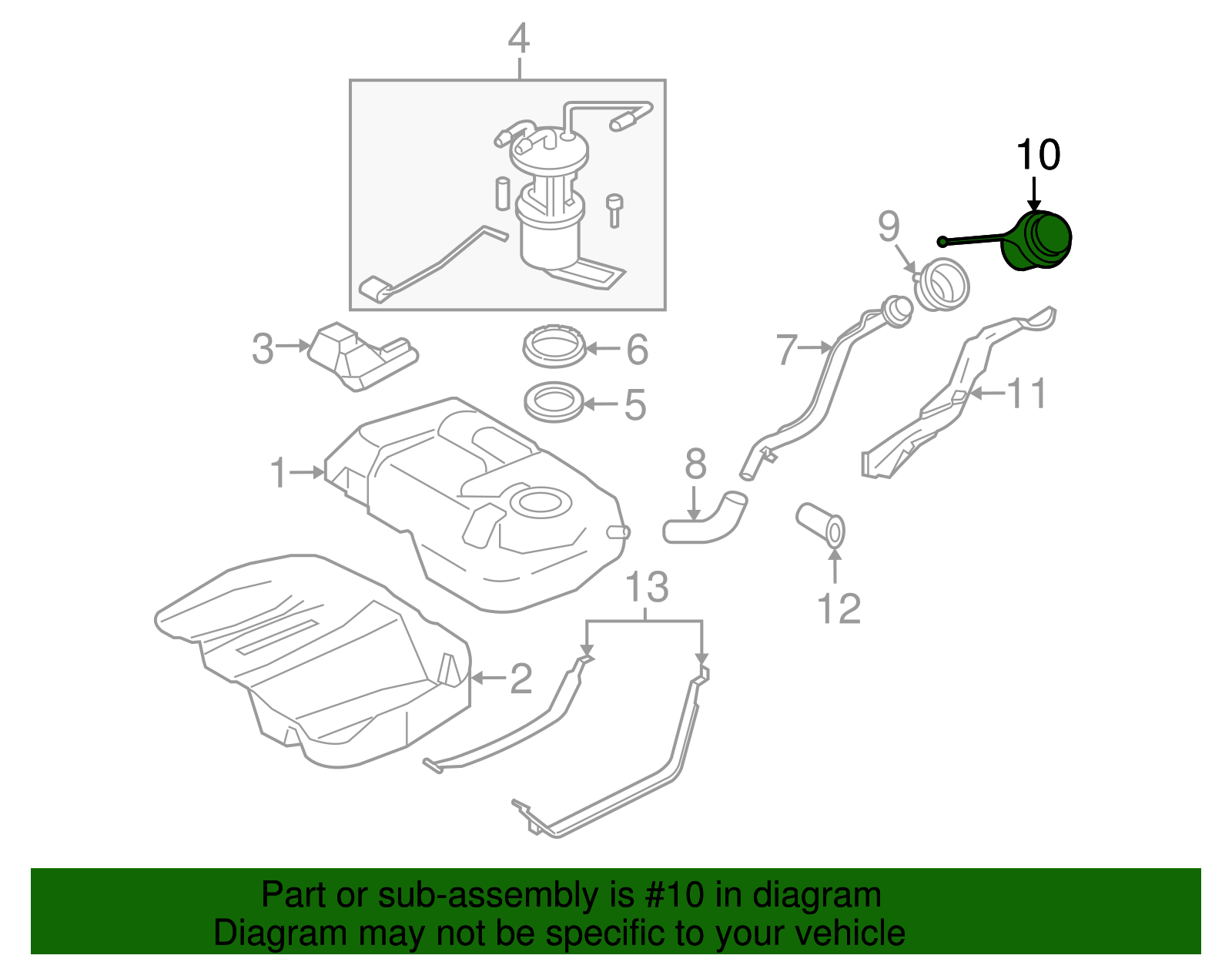 4
10
9
3
6
7
11
5
1
8
12
13
2

Part or sub-assembly is #10 in diagram
Diagram may not be specific to your vehicle